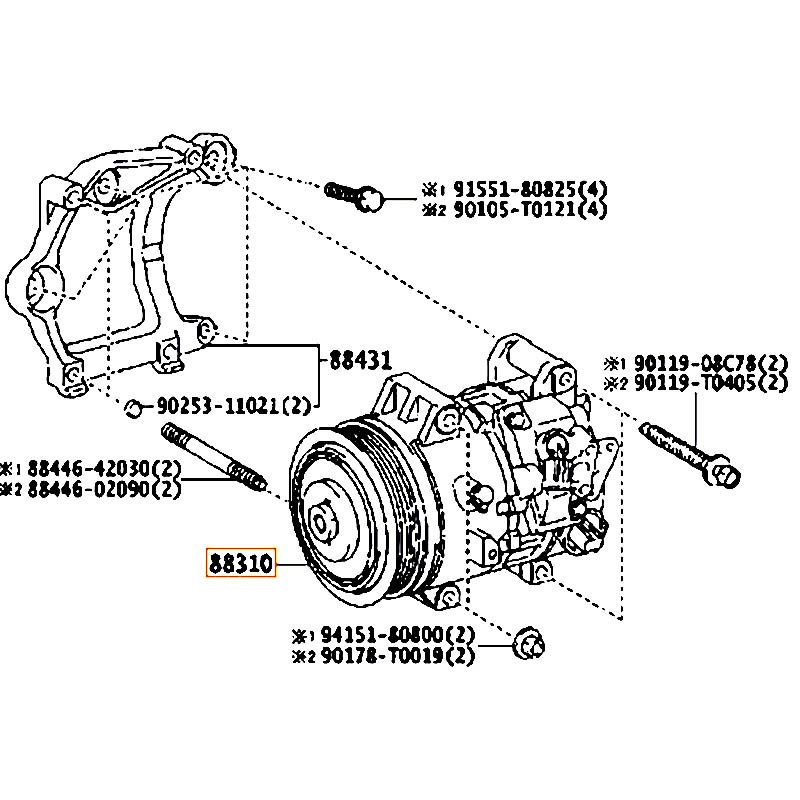 ※1 91551-80825(4)
※2 90105-T0121(4)

88431

90253-11021(2)

※1 90119-08C78(2)
※2 90119-T0405(2)

※1 88446-42030(2)
※2 88446-02090(2)

88310

※1 94151-80800(2)
※2 90178-T0019(2)