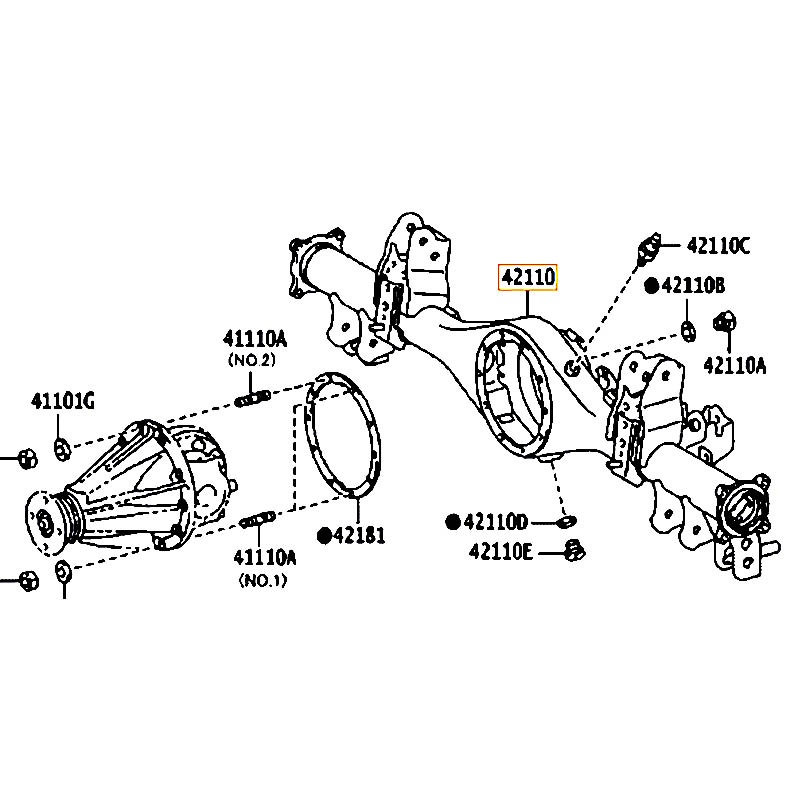 42110C
42110
●42110B
42110A
41110A
(NO.2)
41101G
●42181
41110A
(NO.1)
●42110D
42110E