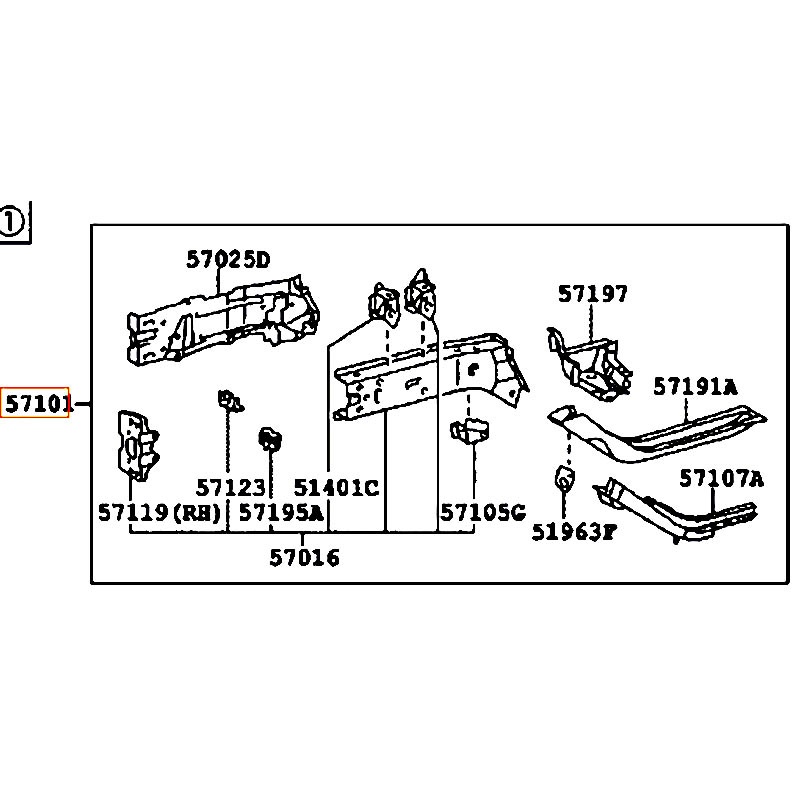 ①

57101

57025D

57197

57191A

57107A

57123

51401C

57119(RH)

57195A

57105G

51963F

57016