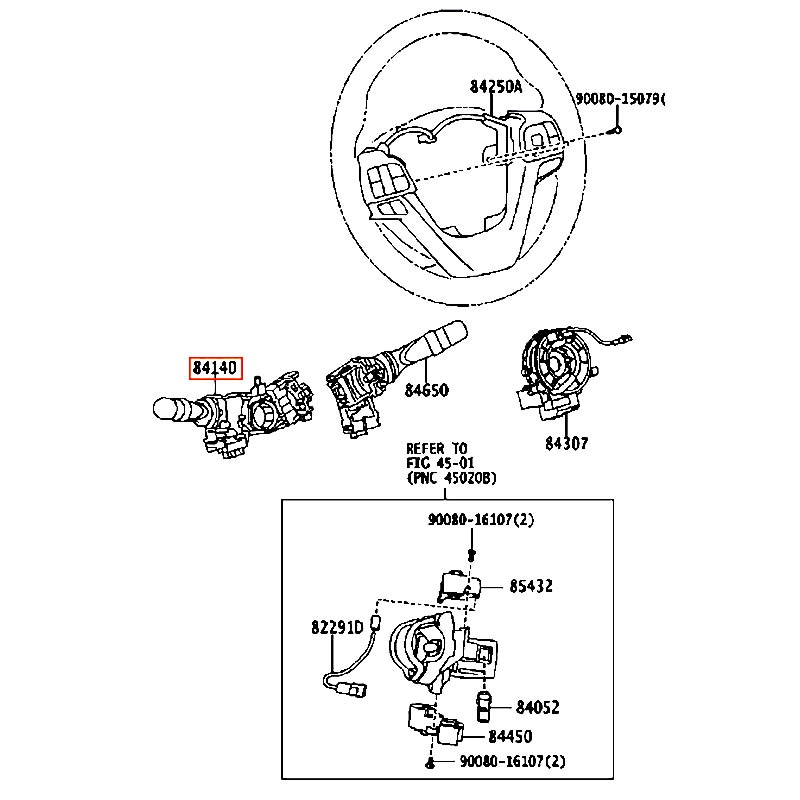 84250A
90080-15079(

84140
84650
84307

REFER TO
FIG 45-01
(PNC 45020B)

90080-16107(2)
85432
82291D
84052
84450
90080-16107(2)