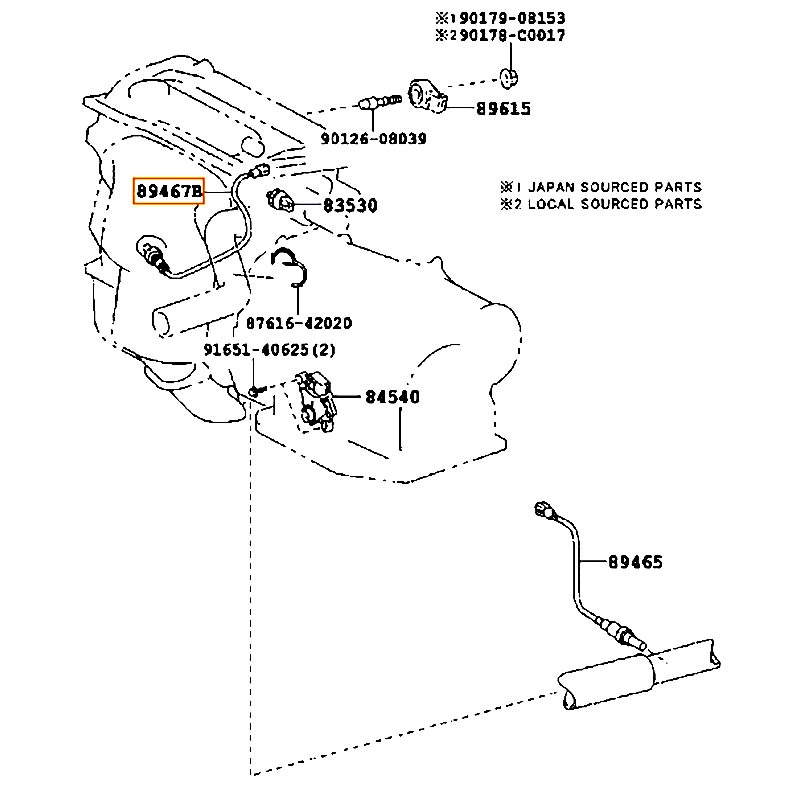 ※1 90179-08153
※2 90178-C0017

89615

90126-08039

89467B

83530

※1 JAPAN SOURCED PARTS
※2 LOCAL SOURCED PARTS

87616-42020

91651-40625(2)

84540

89465