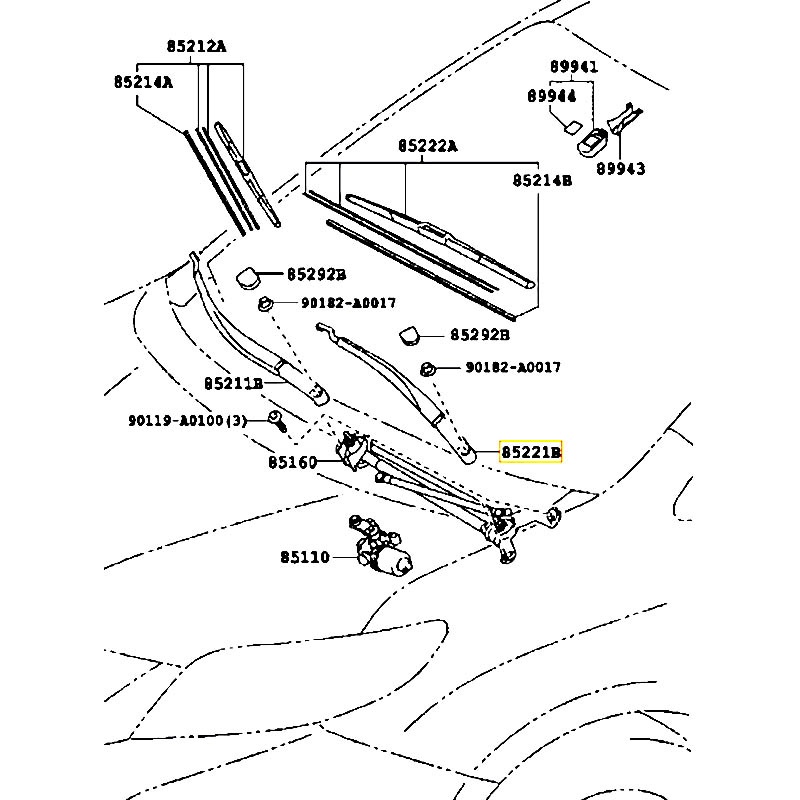 85212A
85214A
89941
89944
89943
85222A
85214B
85292B
90182-A0017
85292B
90182-A0017
85211B
90119-A0100(3)
85221B
85160
85110