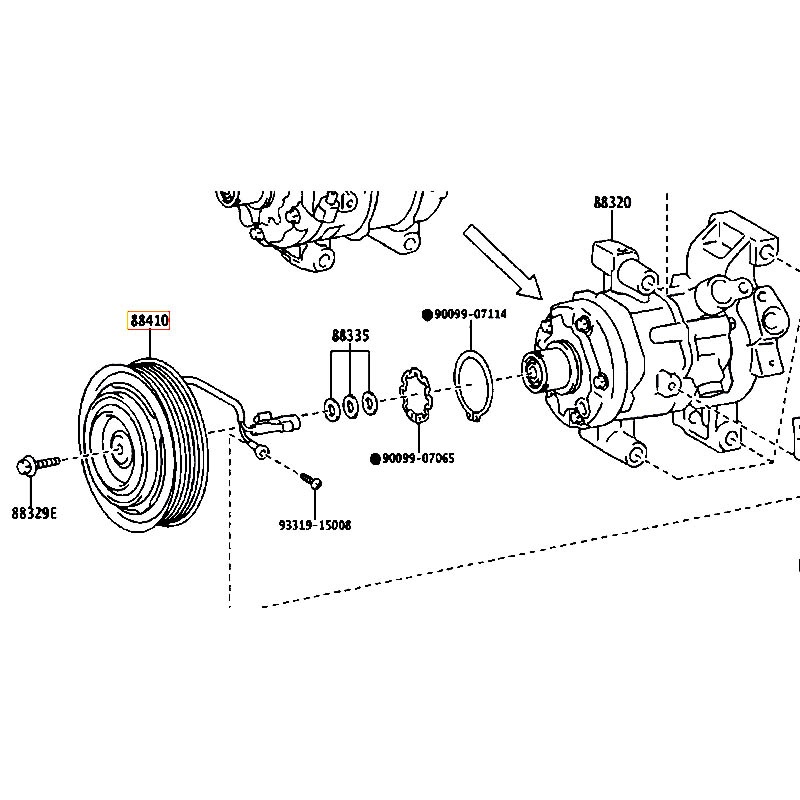 88320

88410

88335

●90099-07114

●90099-07065

88329E

93319-15008