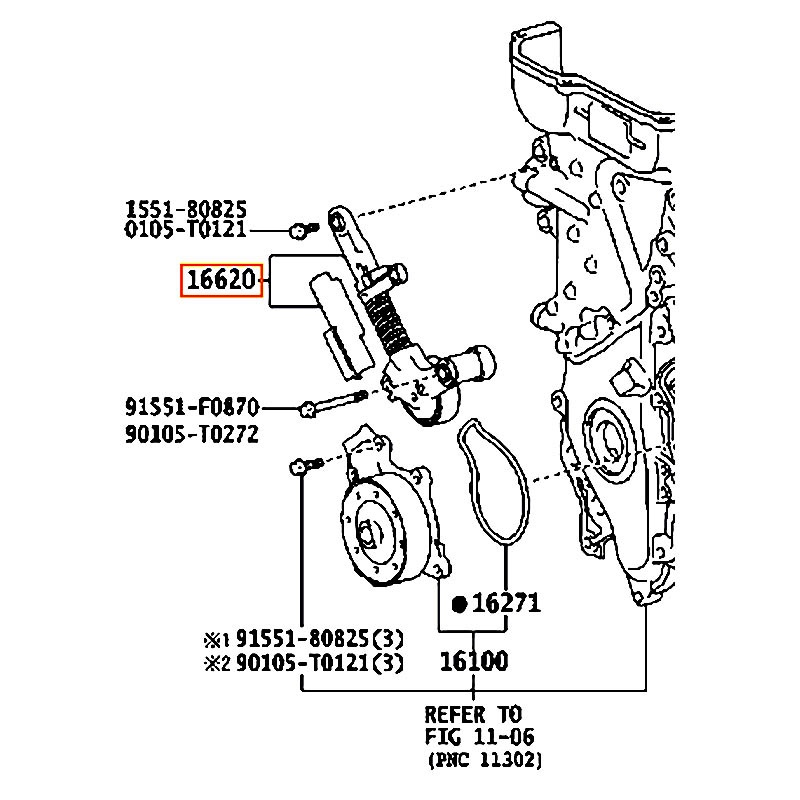 1551-80825
0105-T0121

16620

91551-F0870
90105-T0272

●16271

※1 91551-80825(3)
※2 90105-T0121(3)

16100

REFER TO
FIG 11-06
(PNC 11302)