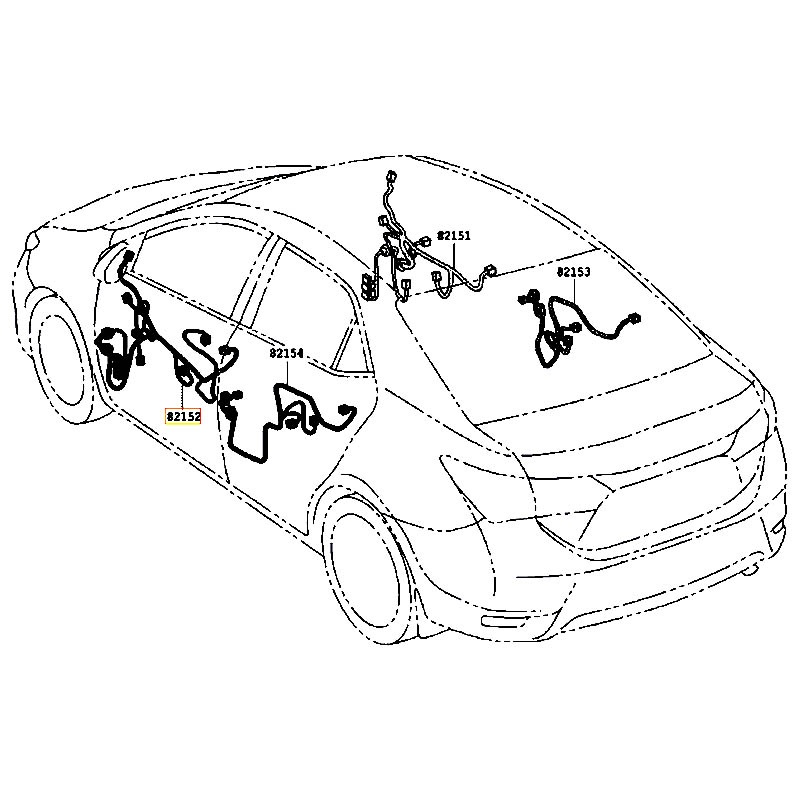 82151
82153
82154
82152