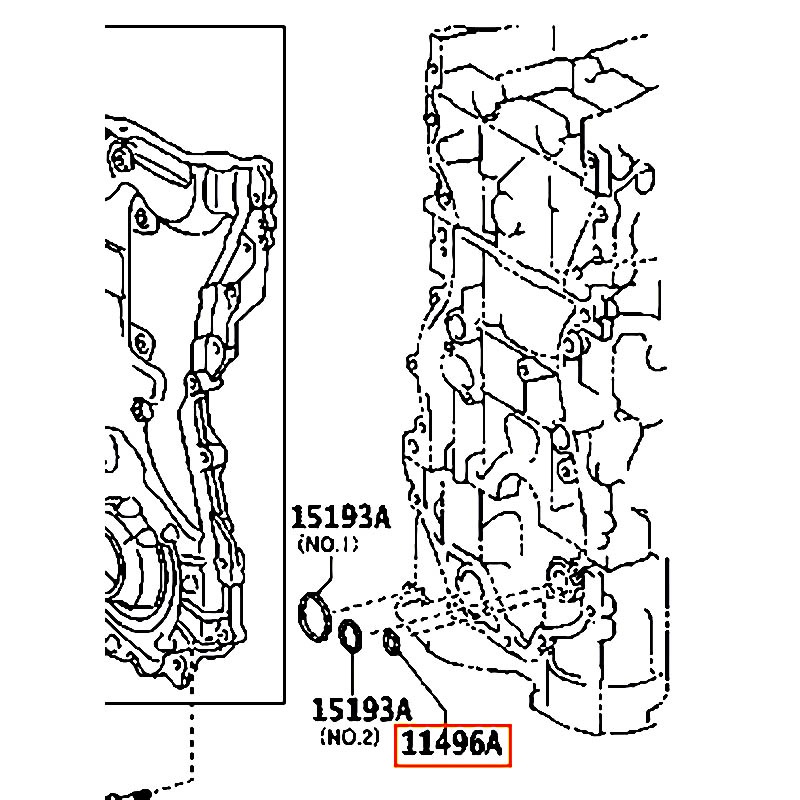 15193A
(NO.1)

15193A
(NO.2)

11496A