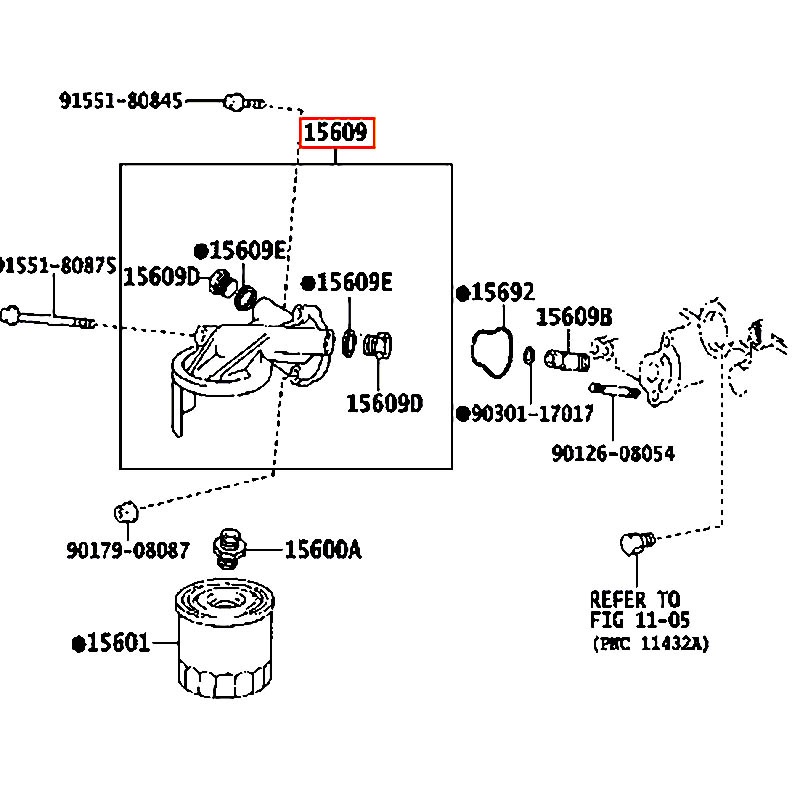 91551-80845
15609
●15609E
91551-80875
15609D
●15609E
●15692
15609B
15609D
●90301-17017
90126-08054
90179-08087
15600A
●15601
REFER TO
FIG 11-05
(PNC 11432A)