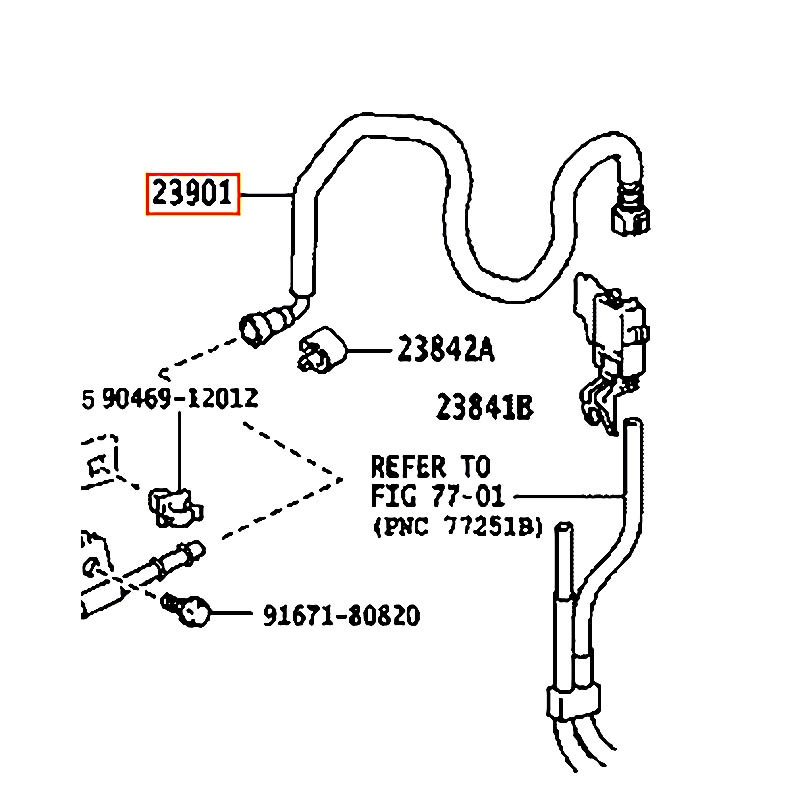 23901

23842A

5 90469-12012

23841B

REFER TO
FIG 77-01
(PNC 77251B)

91671-80820