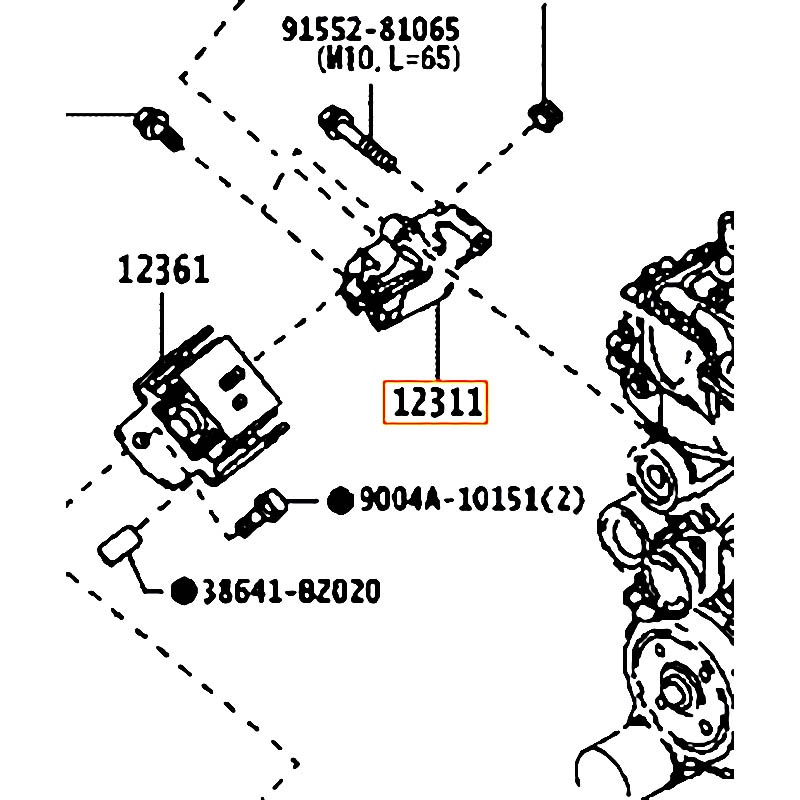 91552-81065
(M10, L=65)

12361

12311

9004A-10151(2)

38641-BZ020