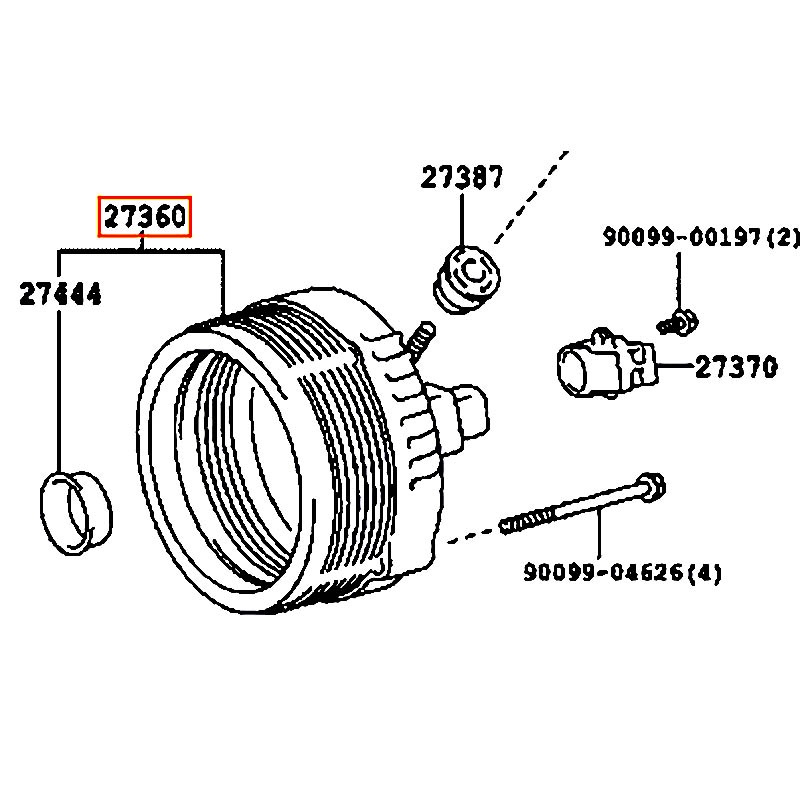 27387
27360
90099-00197(2)
27444
27370
90099-04626(4)