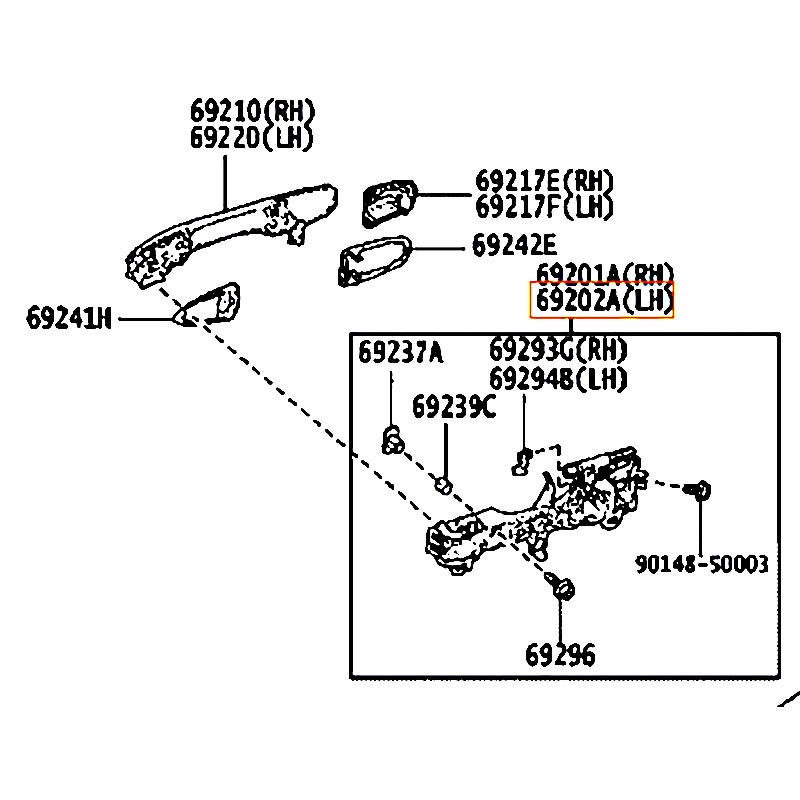 69210(RH)
69220(LH)

69217E(RH)
69217F(LH)

69242E

69201A(RH)
69202A(LH)

69241H

69237A

69293G(RH)
69294B(LH)

69239C

90148-50003

69296