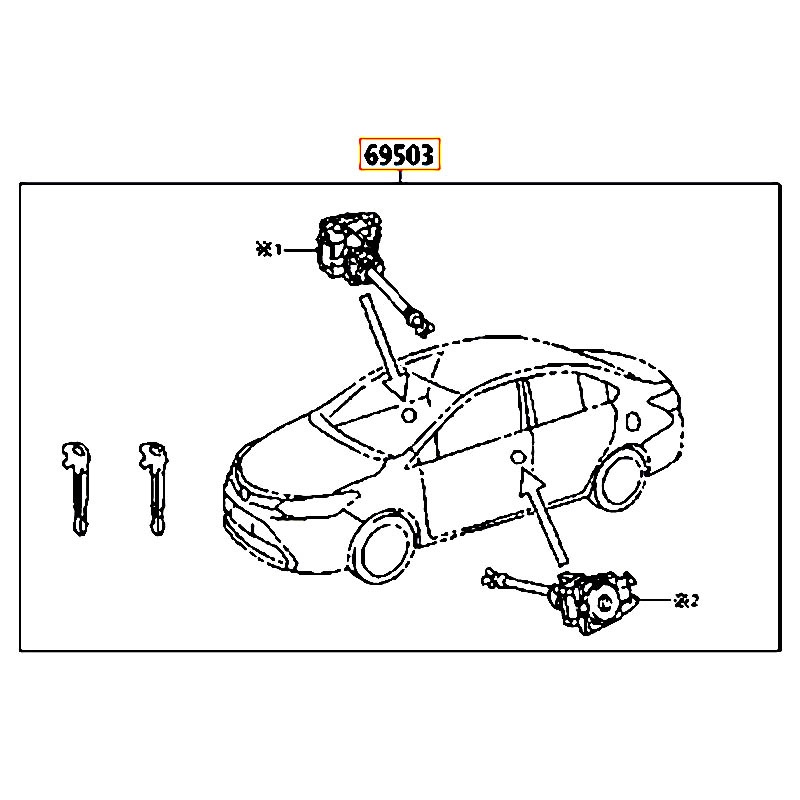 69503

※1

※2