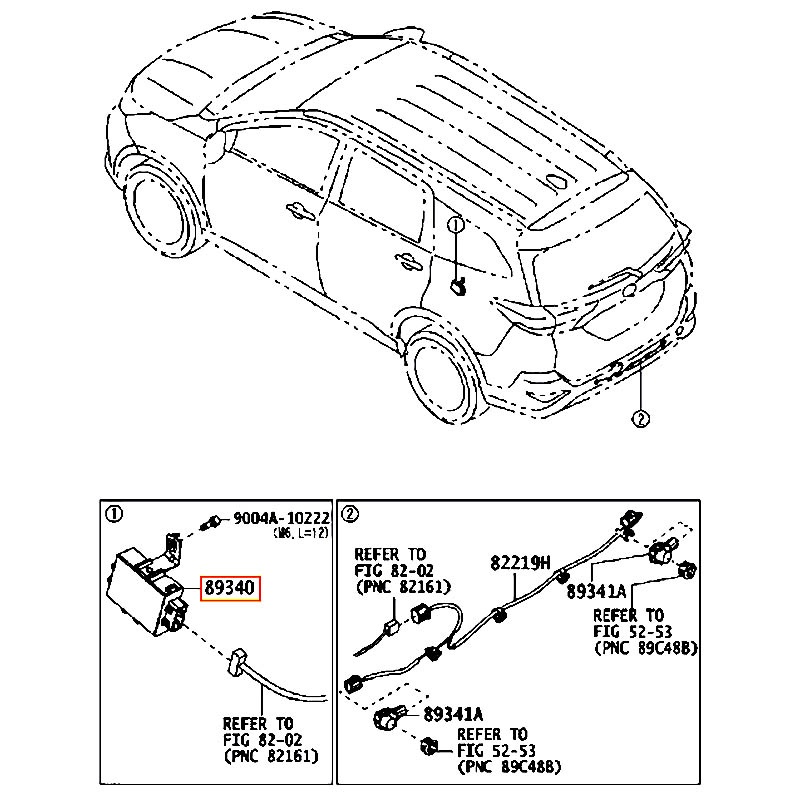 ①

②

①
9004A-10222
(M6, L=12)
89340
REFER TO
FIG 82-02
(PNC 82161)

②
REFER TO
FIG 82-02
(PNC 82161)
82219H
89341A
REFER TO
FIG 52-53
(PNC 89C48B)
89341A
REFER TO
FIG 52-53
(PNC 89C48B)