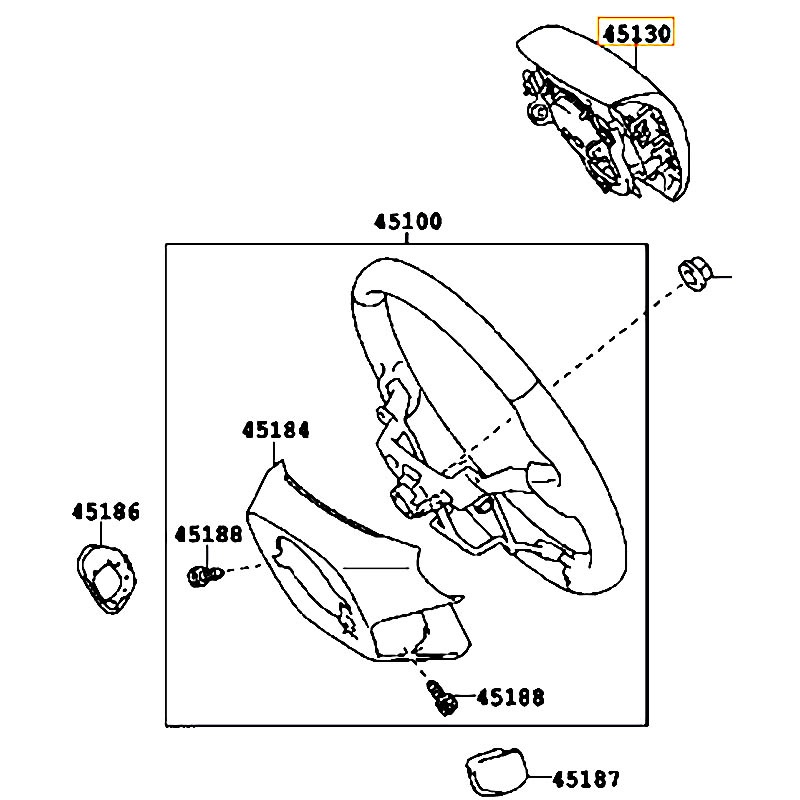 45130

45100

45184

45186

45188

45188

45187