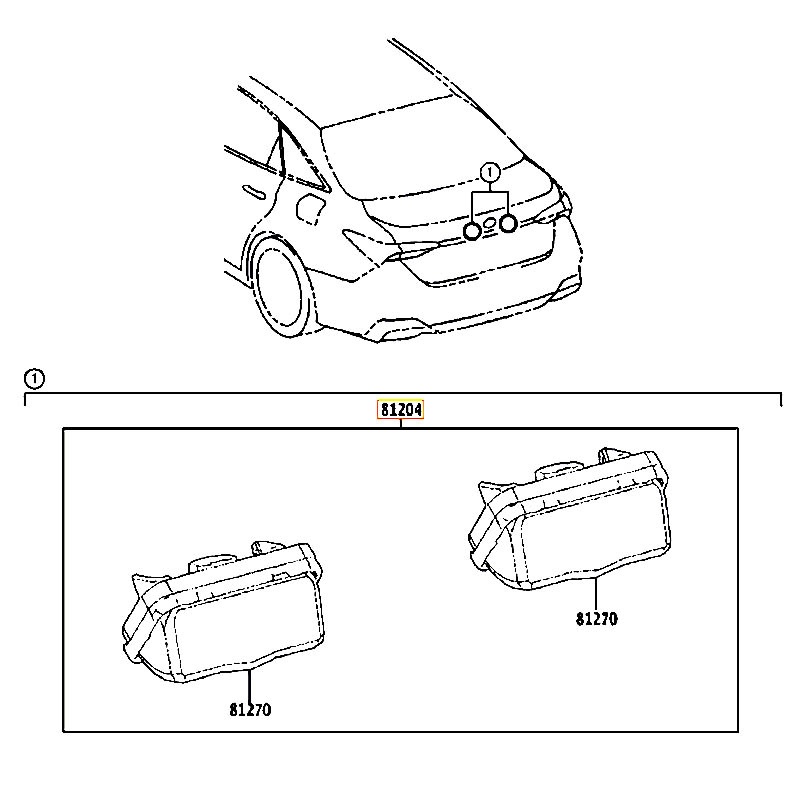 ①

①

81204

81270

81270