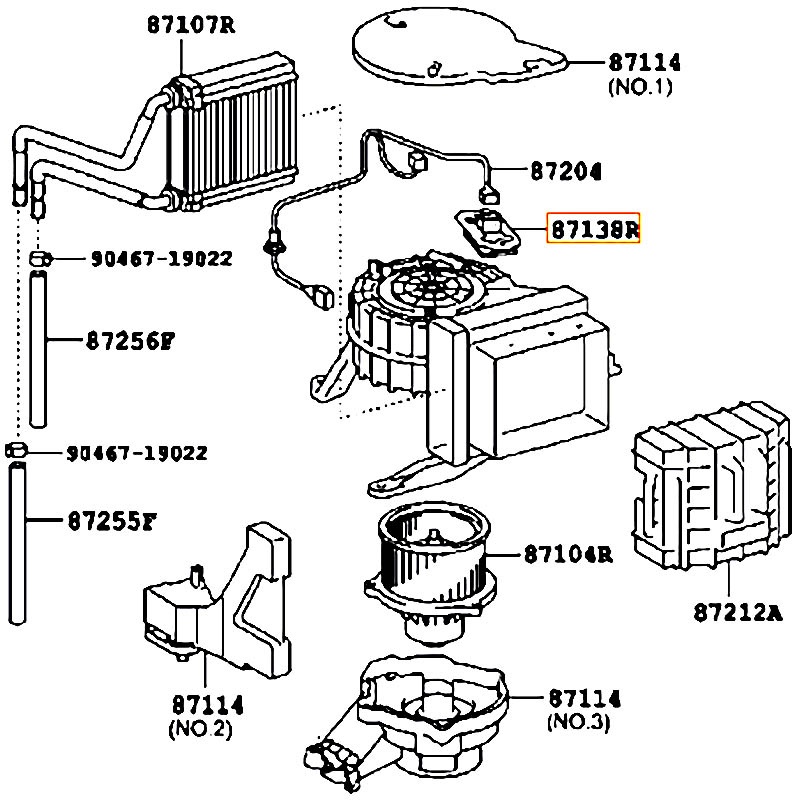 87107R
87114
(NO.1)
87204
87138R
90467-19022
87256F
90467-19022
87255F
87104R
87212A
87114
(NO.2)
87114
(NO.3)