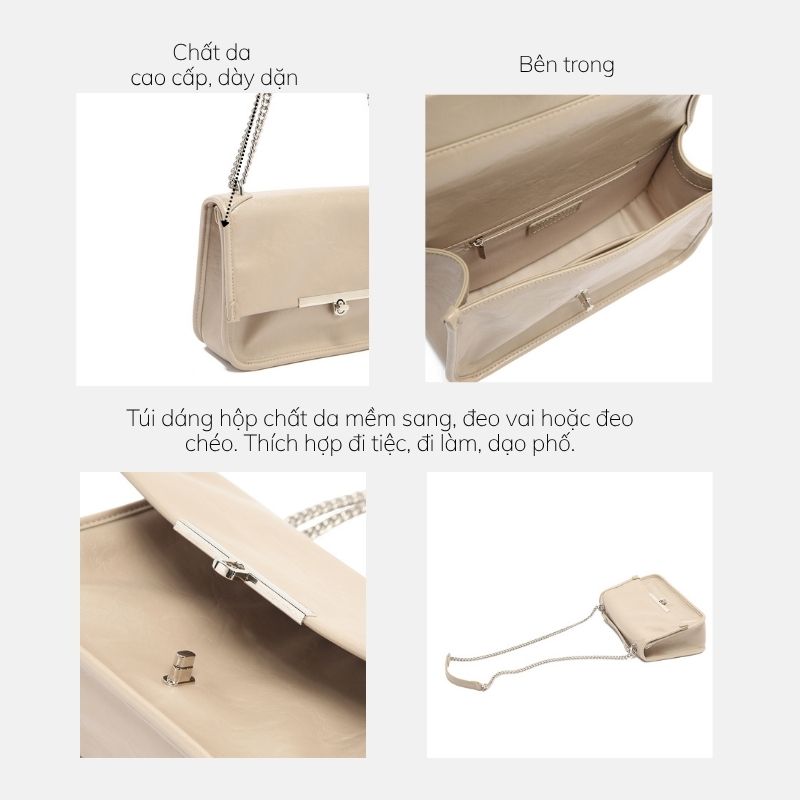 Chất da
cao cấp, dày dặn

Bên trong

Túi dáng hộp chất da mềm sang, đeo vai hoặc đeo chéo. Thích hợp đi tiệc, đi làm, dạo phố.