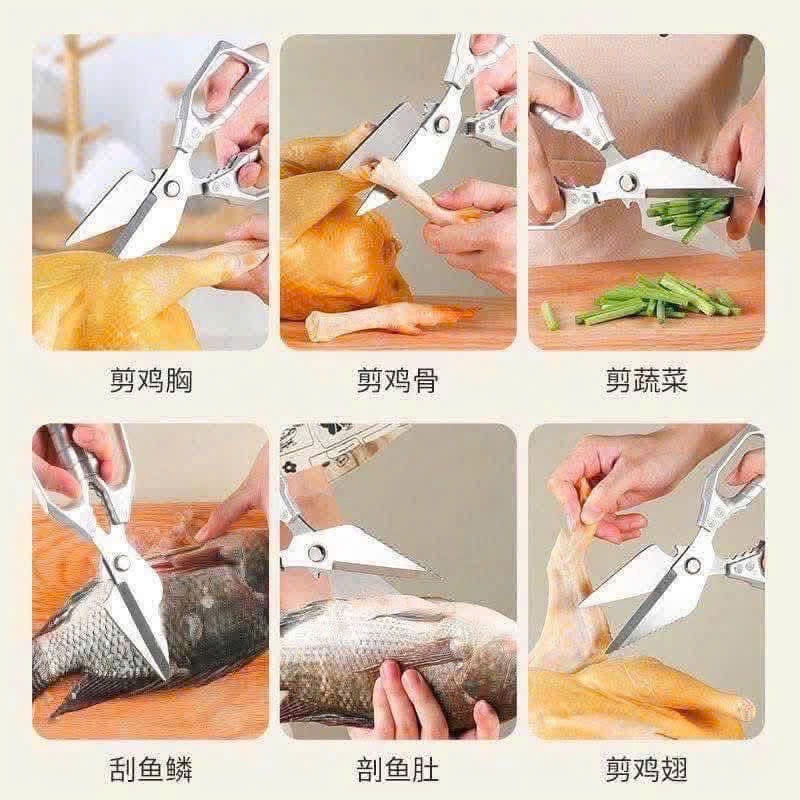 剪鸡胸

剪鸡骨

剪蔬菜

刮鱼鳞

剖鱼肚

剪鸡翅