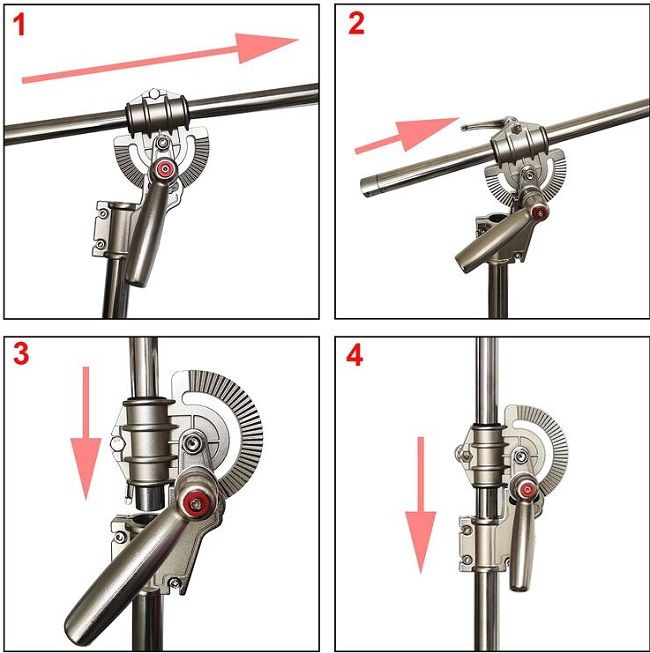 1

2

3

4