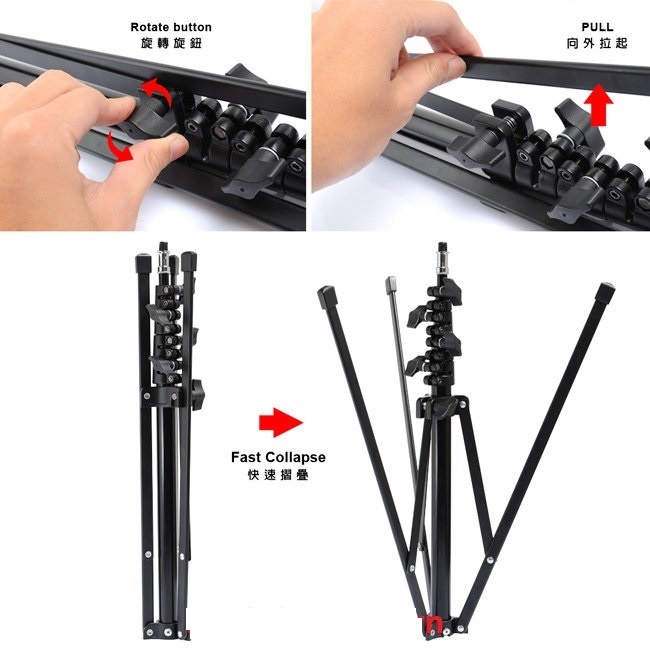 Rotate button
旋轉旋鈕

PULL
向外拉起

Fast Collapse
快速摺疊