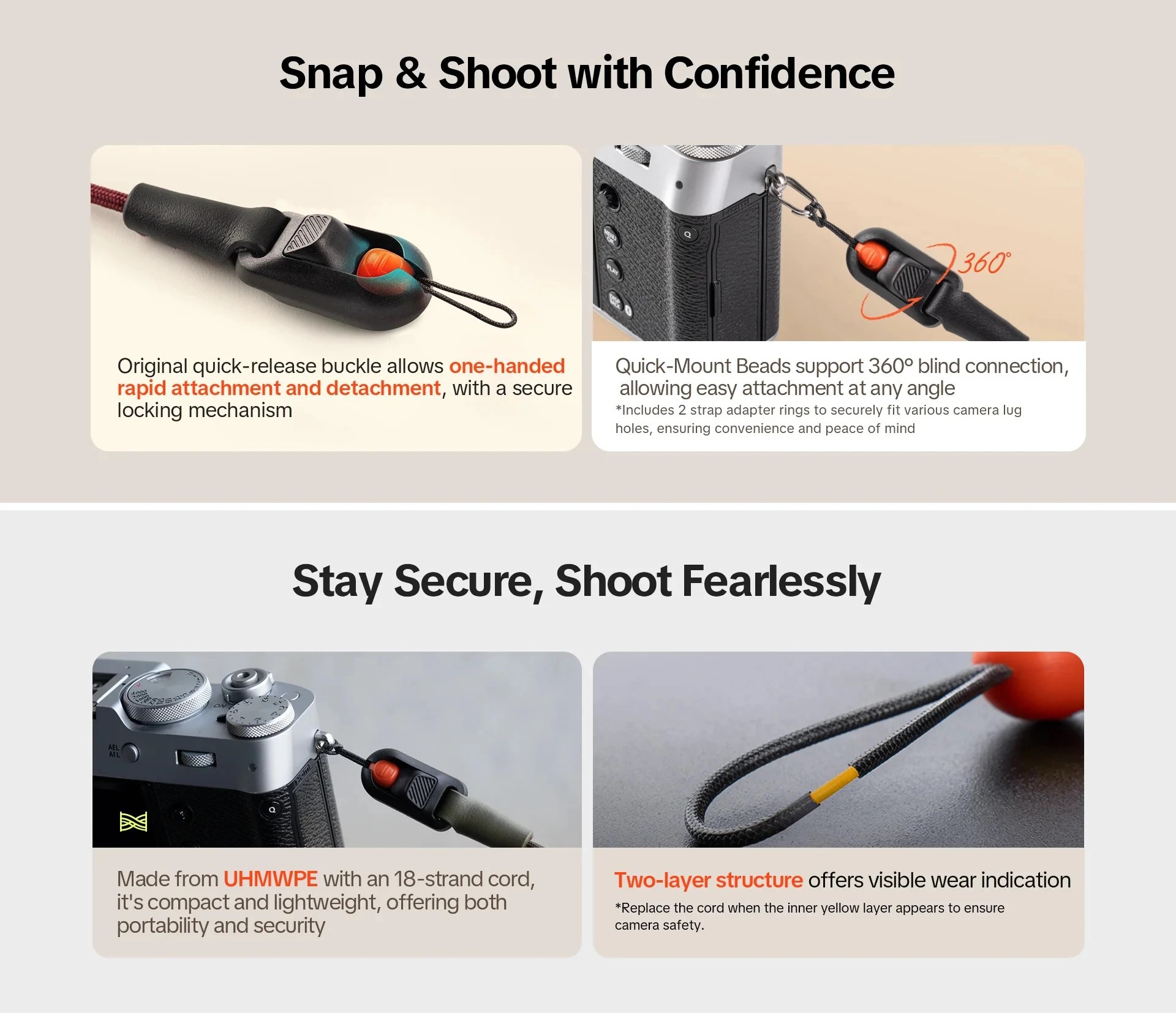 Snap & Shoot with Confidence

Original quick-release buckle allows one-handed rapid attachment and detachment, with a secure locking mechanism

360°

Quick-Mount Beads support 360° blind connection, allowing easy attachment at any angle

*Includes 2 strap adapter rings to securely fit various camera lug holes, ensuring convenience and peace of mind

Stay Secure, Shoot Fearlessly

Made from UHMWPE with an 18-strand cord, it's compact and lightweight, offering both portability and security

Two-layer structure offers visible wear indication

*Replace the cord when the inner yellow layer appears to ensure camera safety.