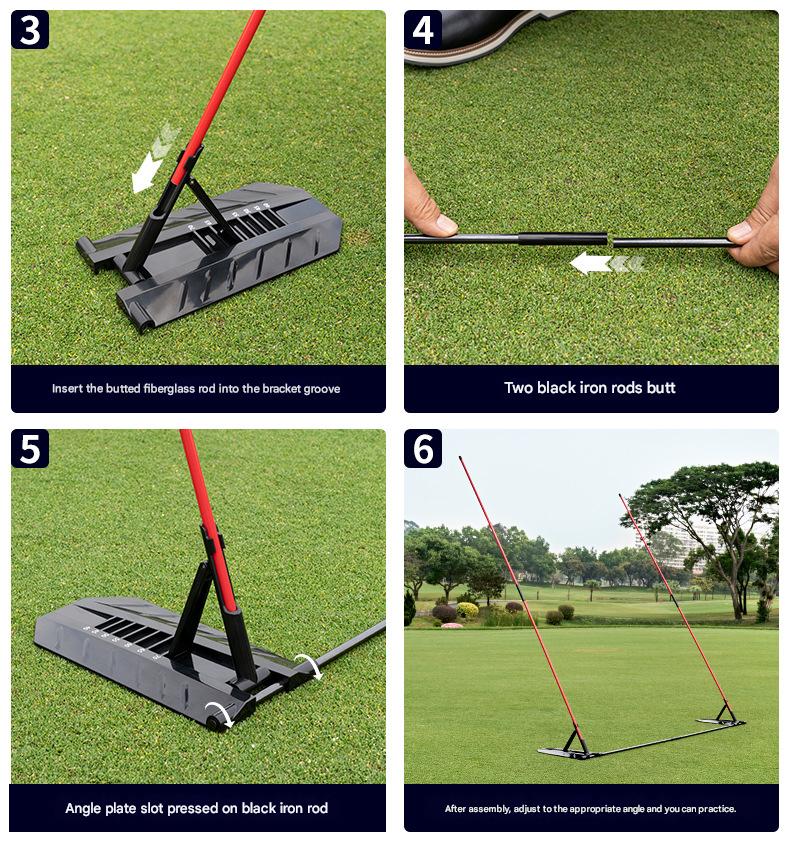 3

Insert the butted fiberglass rod into the bracket groove

4

Two black iron rods butt

5

Angle plate slot pressed on black iron rod

6

After assembly, adjust to the appropriate angle and you can practice.