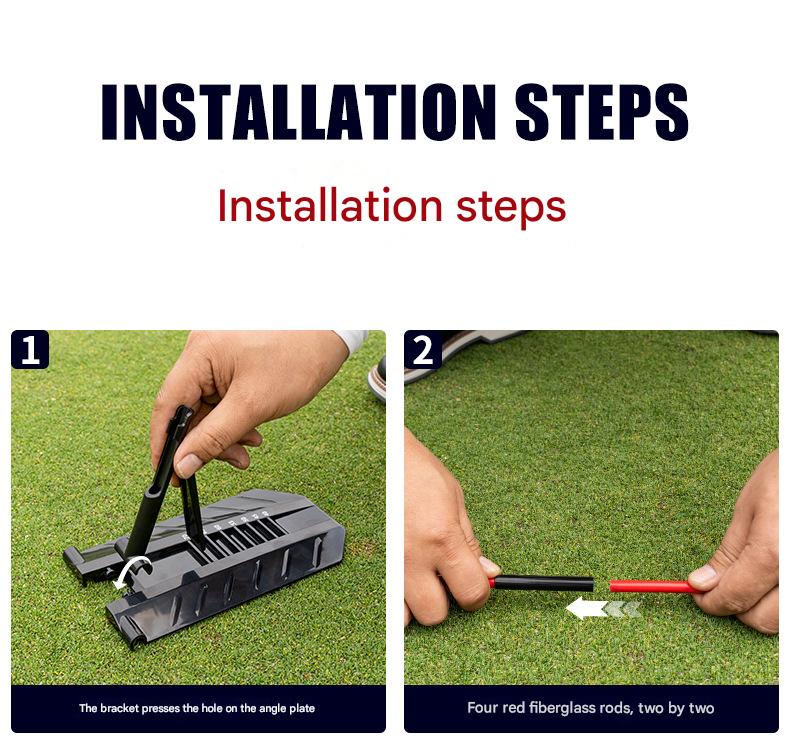 INSTALLATION STEPS

Installation steps

1

The bracket presses the hole on the angle plate

2

Four red fiberglass rods, two by two