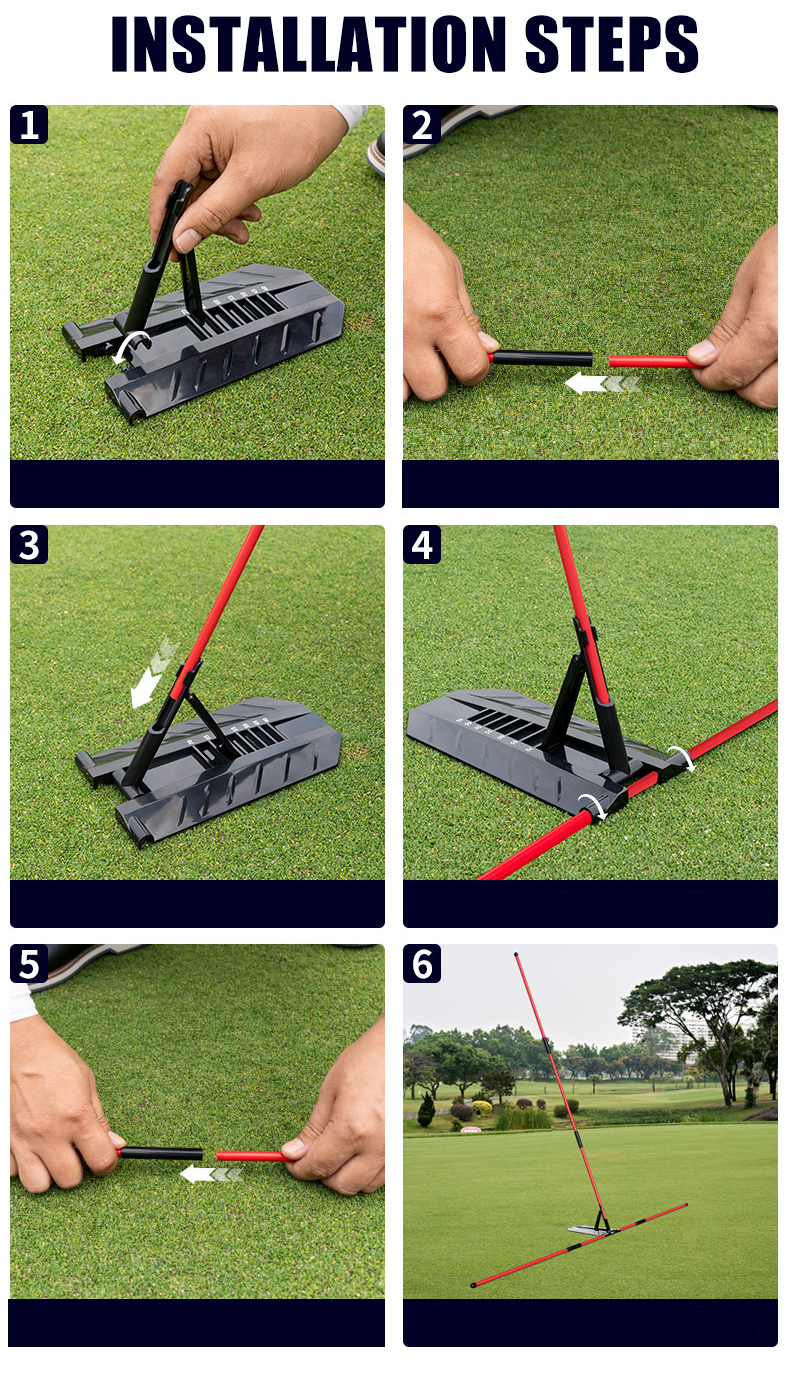 INSTALLATION STEPS

1

2

3

4

5

6