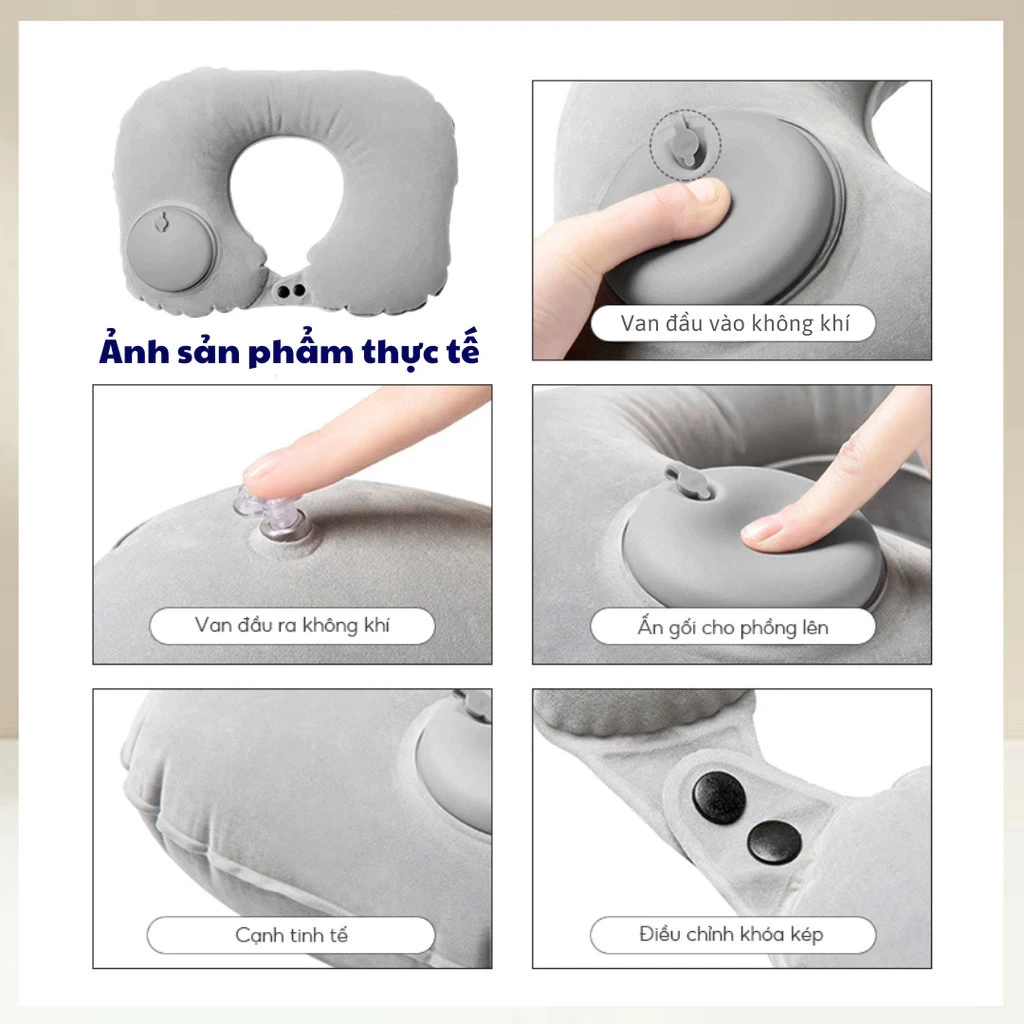 Ảnh sản phẩm thực tế

Van đầu vào không khí

Van đầu ra không khí

Ấn gối cho phồng lên

Cạnh tinh tế

Điều chỉnh khóa kép