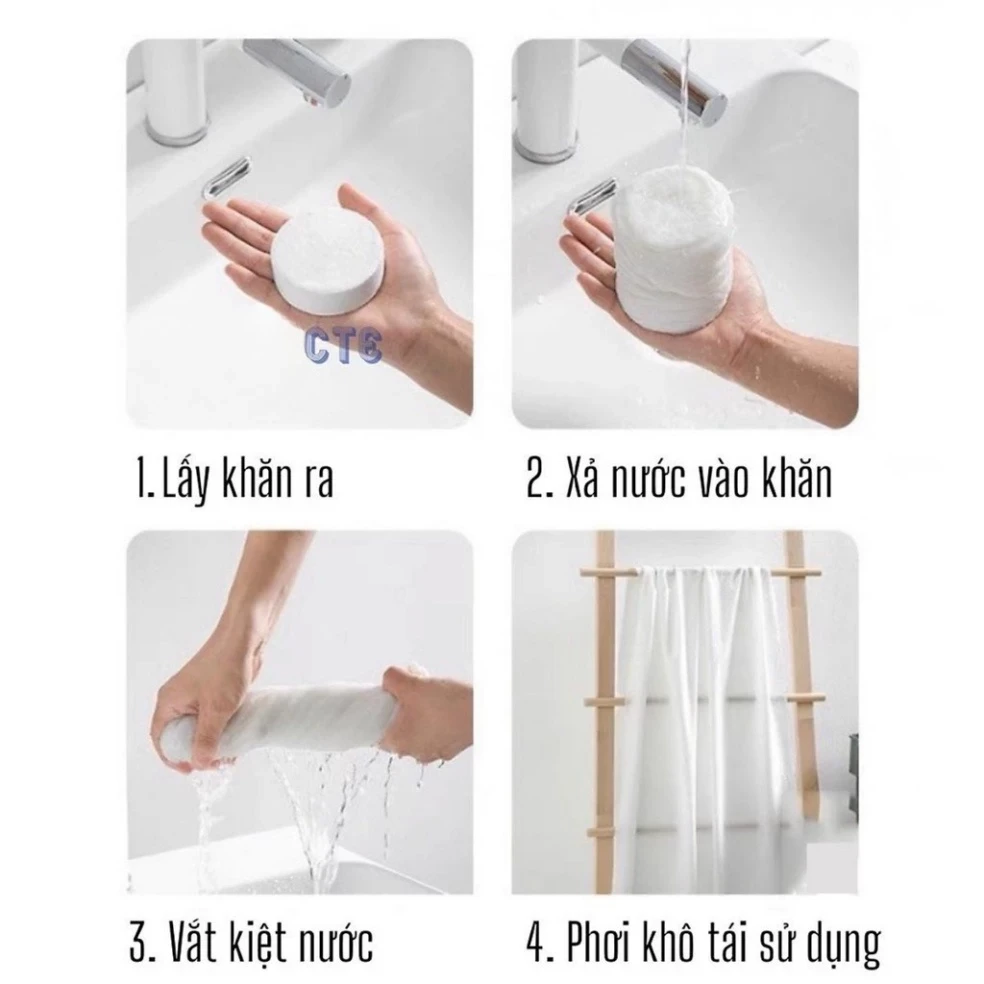 CT6

1. Lấy khăn ra

2. Xả nước vào khăn

3. Vắt kiệt nước

4. Phơi khô tái sử dụng