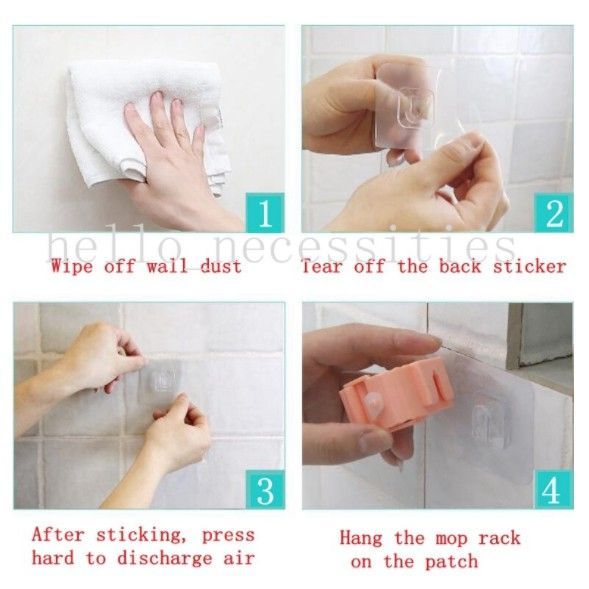 1

2

hello necessities

Wipe off wall dust

Tear off the back sticker

3

4

After sticking, press hard to discharge air

Hang the mop rack on the patch