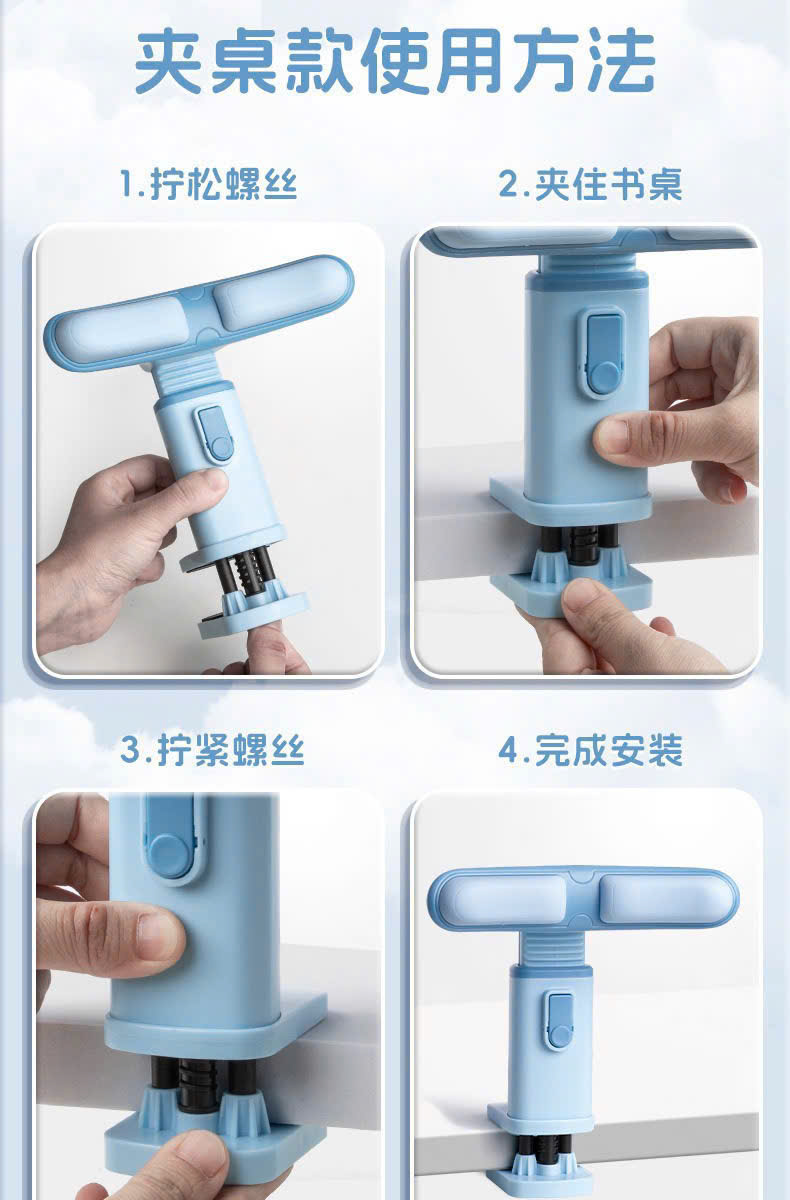 夹桌款使用方法

1.拧松螺丝

2.夹住书桌

3.拧紧螺丝

4.完成安装