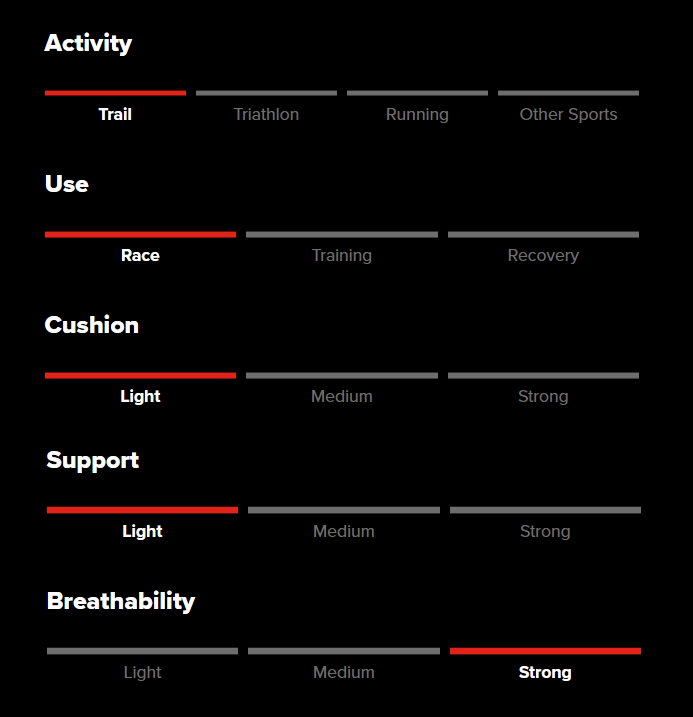 Activity

Trail Triathlon Running Other Sports

Use

Race Training Recovery

Cushion

Light Medium Strong

Support

Light Medium Strong

Breathability

Light Medium Strong