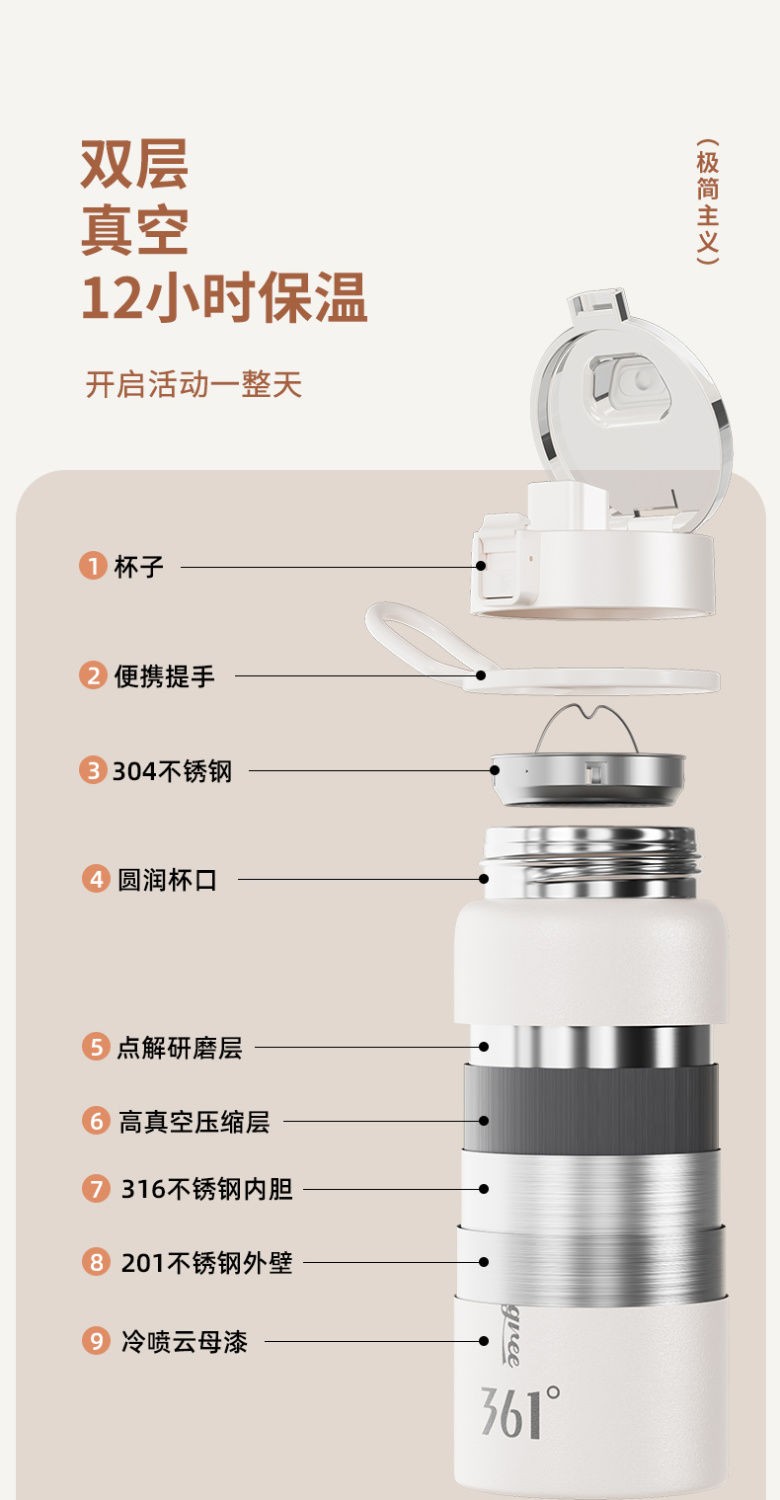 双层
真空
12小时保温

开启活动一整天

（极简主义）

1 杯子

2 便携提手

3 304不锈钢

4 圆润杯口

5 点解研磨层

6 高真空压缩层

7 316不锈钢内胆

8 201不锈钢外壁

9 冷喷云母漆

gree

361°