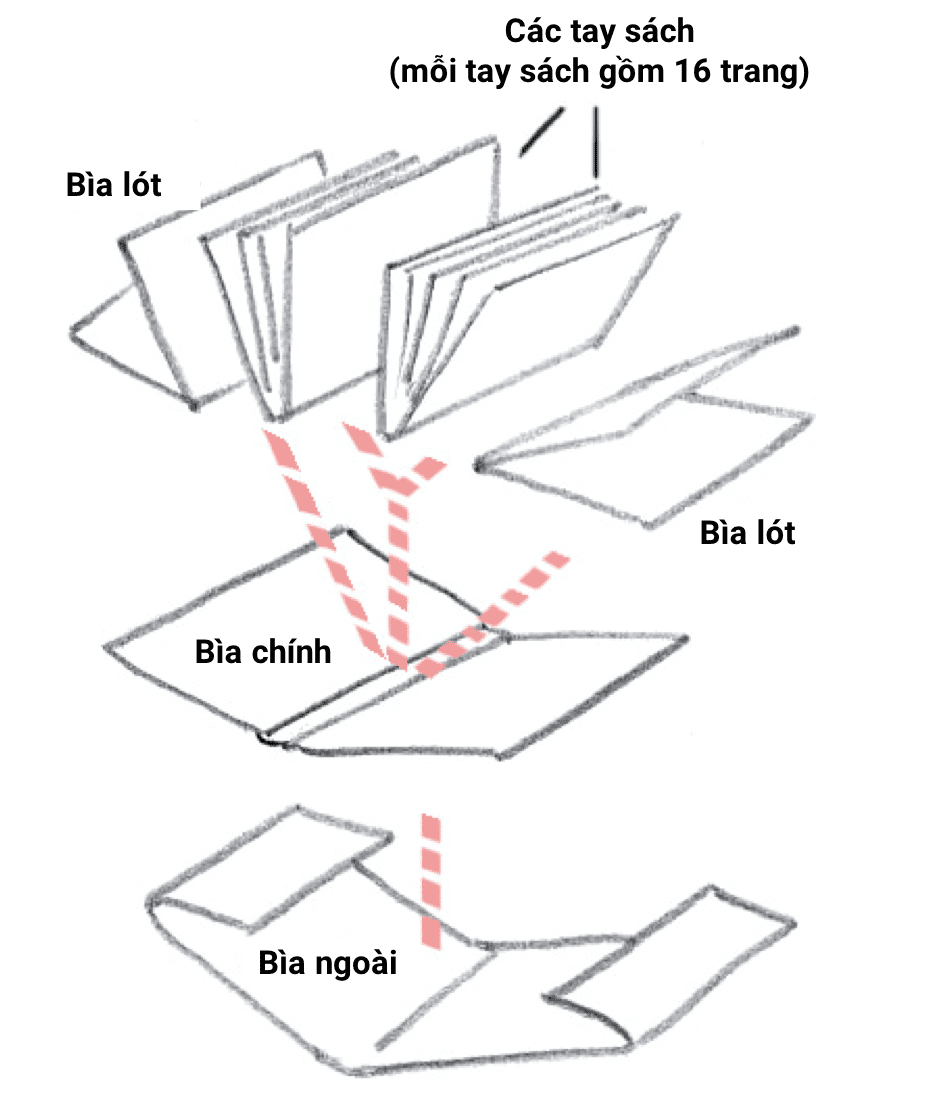 Các tay sách
(mỗi tay sách gồm 16 trang)

Bìa lót

Bìa lót

Bìa chính

Bìa ngoài