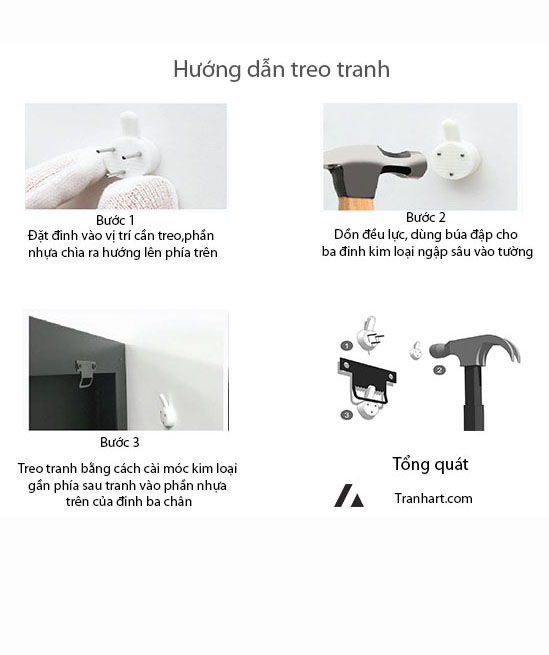 Hướng dẫn treo tranh

Bước 1
Đặt đinh vào vị trí cần treo,phần nhựa chìa ra hướng lên phía trên

Bước 2
Dồn đều lực, dùng búa đập cho ba đinh kim loại ngập sâu vào tường

Bước 3
Treo tranh bằng cách cài móc kim loại gần phía sau tranh vào phần nhựa trên của đinh ba chân

1
2
3

Tổng quát

Tranhart.com