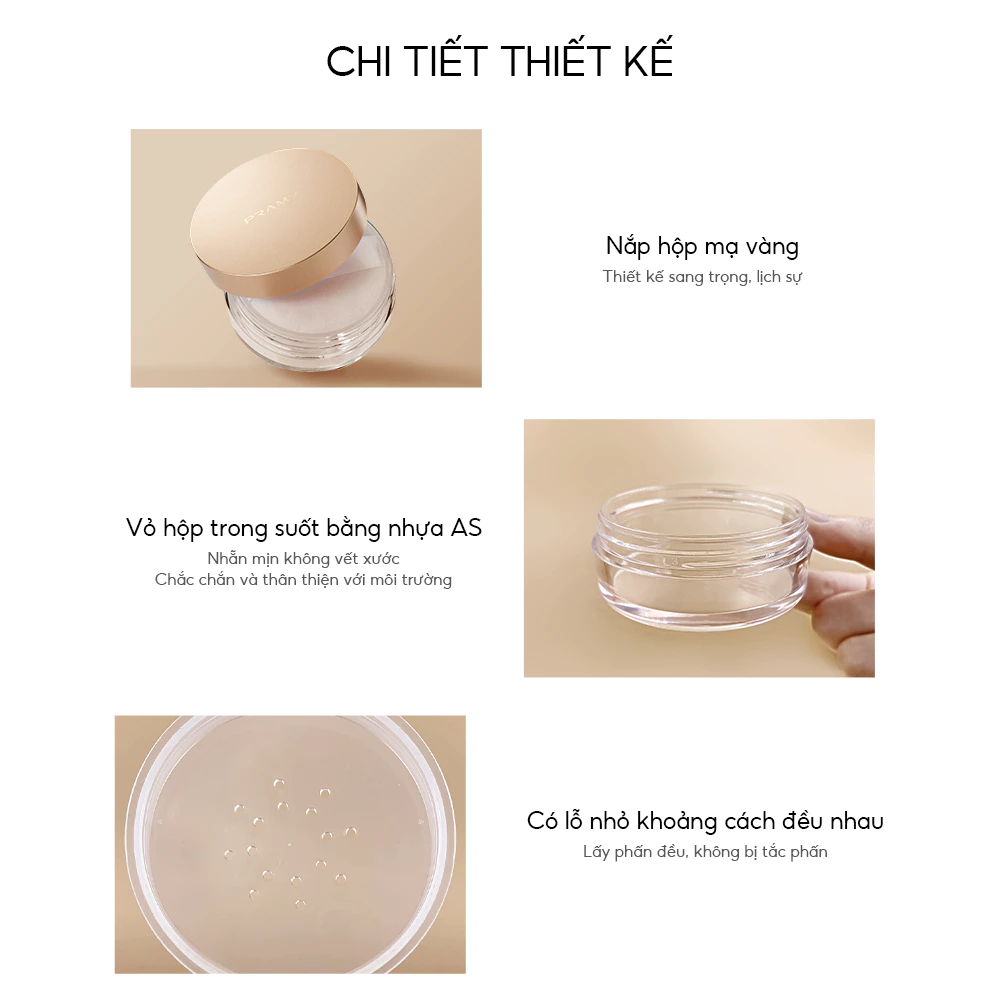 CHI TIẾT THIẾT KẾ

PRAMY

Nắp hộp mạ vàng
Thiết kế sang trọng, lịch sự

Vỏ hộp trong suốt bằng nhựa AS
Nhẵn mịn không vết xước
Chắc chắn và thân thiện với môi trường

Có lỗ nhỏ khoảng cách đều nhau
Lấy phấn đều, không bị tắc phấn