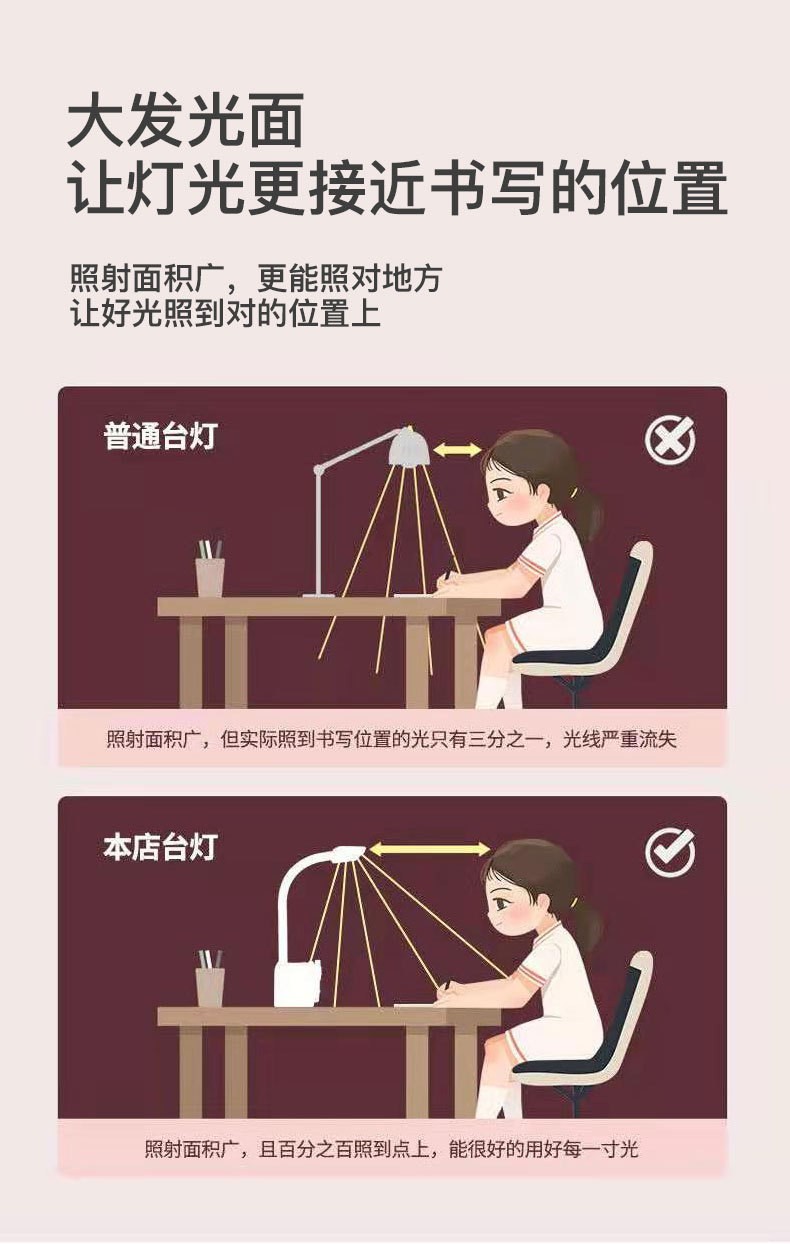 大发光面
让灯光更接近书写的位置

照射面积广，更能照对地方
让好光照到对的位置上

普通台灯

照射面积广，但实际照到书写位置的光只有三分之一，光线严重流失

本店台灯

照射面积广，且百分之百照到点上，能很好的用好每一寸光