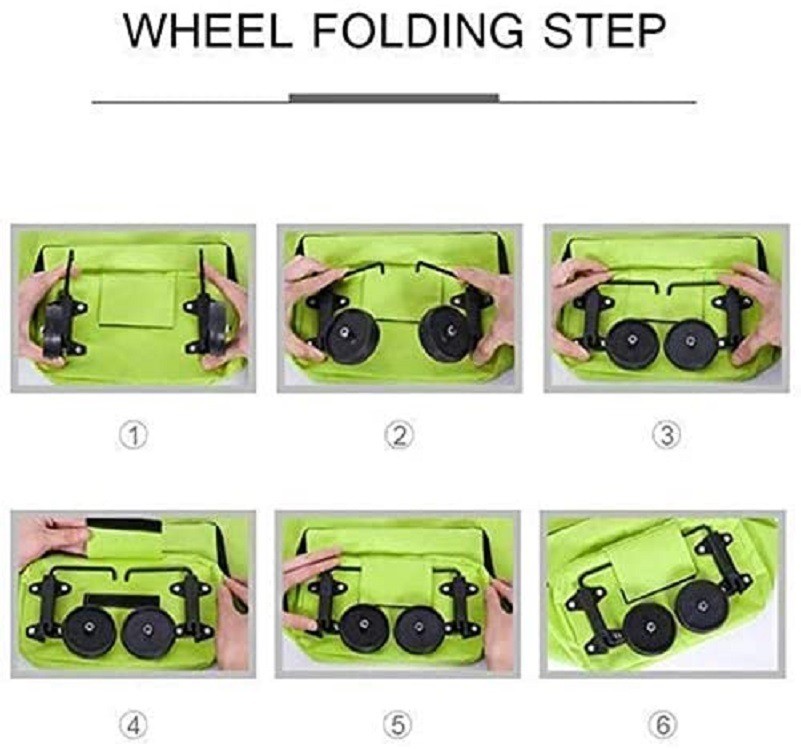 WHEEL FOLDING STEP

①

②

③

④

⑤

⑥