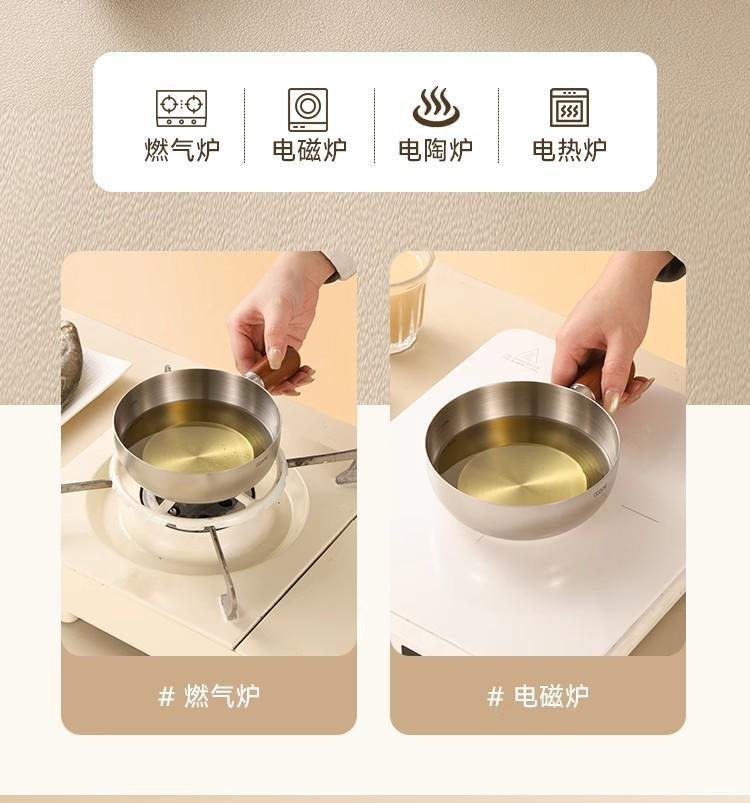 燃气炉 电磁炉 电陶炉 电热炉

# 燃气炉

# 电磁炉