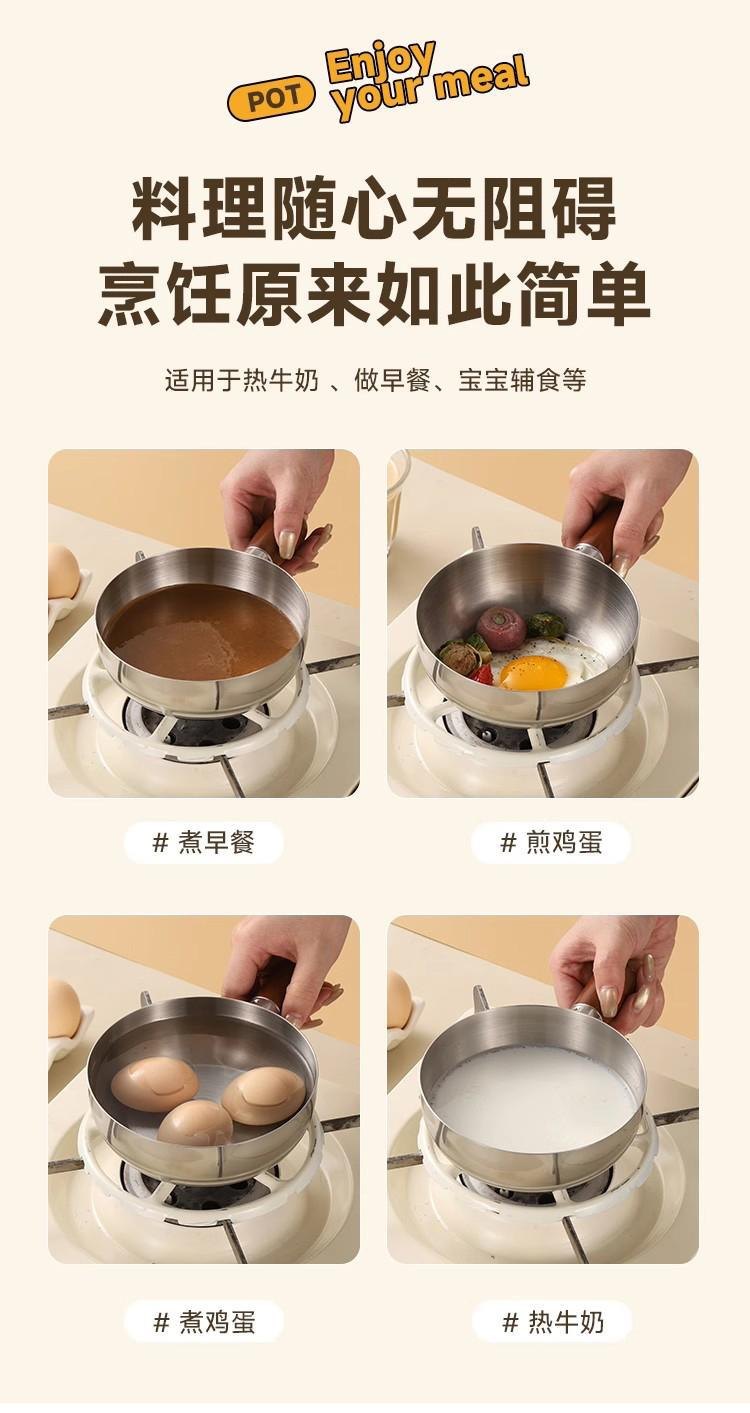 POT Enjoy your meal

料理随心无阻碍
烹饪原来如此简单

适用于热牛奶 、做早餐、宝宝辅食等

# 煮早餐

# 煎鸡蛋

# 煮鸡蛋

# 热牛奶