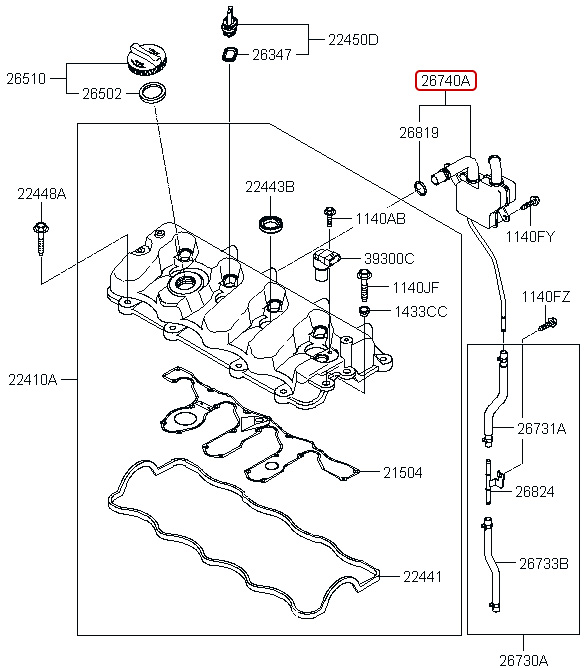 22450D
26347
26510
26502
26740A
26819
22448A
22443B
1140AB
1140FY
39300C
1140JF
1140FZ
1433CC
22410A
26731A
21504
26824
26733B
22441
26730A