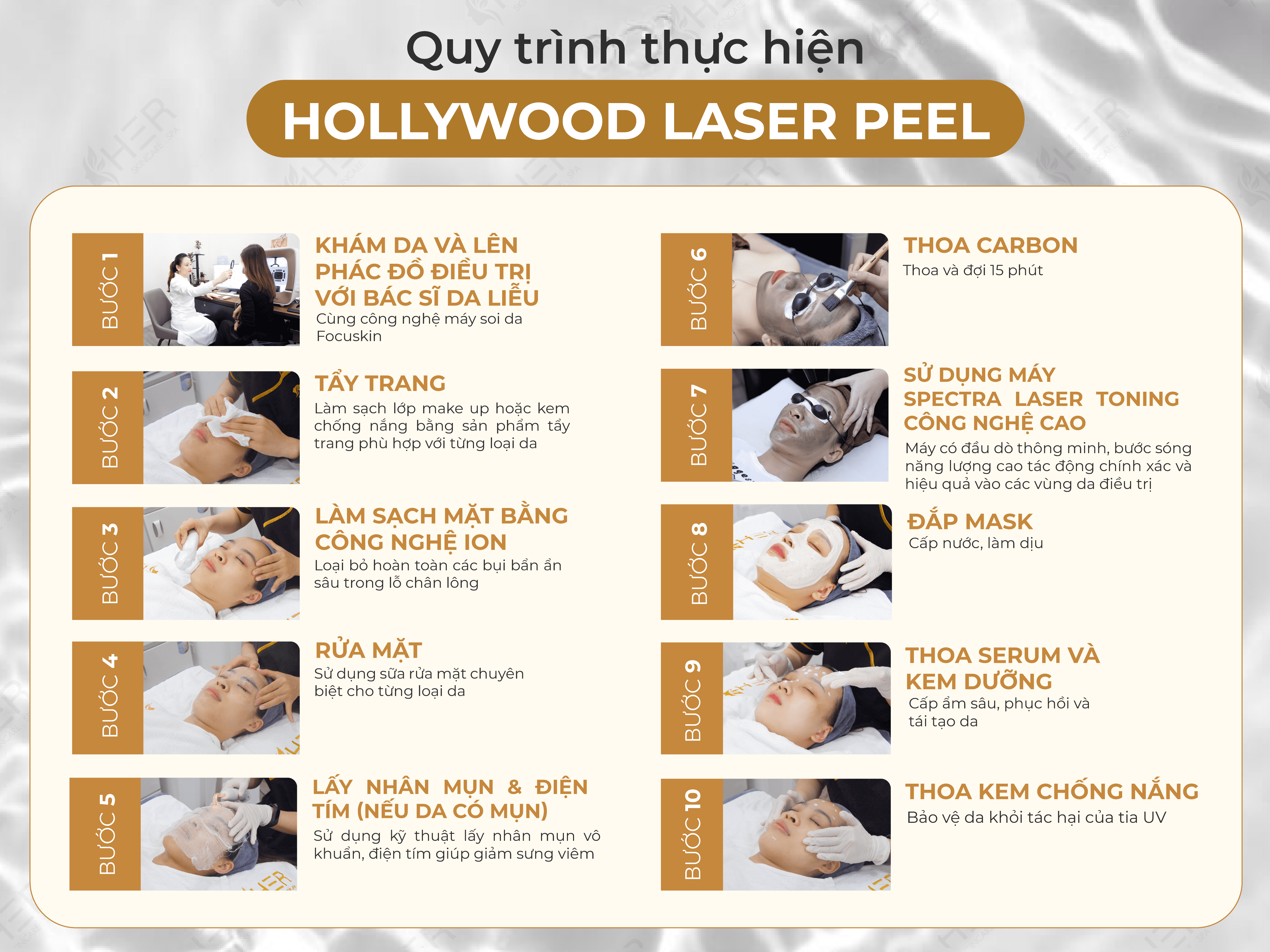 Quy trình thực hiện

HOLLYWOOD LASER PEEL

BƯỚC 1

KHÁM DA VÀ LÊN PHÁC ĐỒ ĐIỀU TRỊ VỚI BÁC SĨ DA LIỄU

Cùng công nghệ máy soi da Focuskin

BƯỚC 2

TẨY TRANG

Làm sạch lớp make up hoặc kem chống nắng bằng sản phẩm tẩy trang phù hợp với từng loại da

BƯỚC 3

LÀM SẠCH MẶT BẰNG CÔNG NGHỆ ION

Loại bỏ hoàn toàn các bụi bẩn ẩn sâu trong lỗ chân lông

BƯỚC 4

RỬA MẶT

Sử dụng sữa rửa mặt chuyên biệt cho từng loại da

BƯỚC 5

LẤY NHÂN MỤN & ĐIỆN TÍM (NẾU DA CÓ MỤN)

Sử dụng kỹ thuật lấy nhân mụn vô khuẩn, điện tím giúp giảm sưng viêm

BƯỚC 6

THOA CARBON

Thoa và đợi 15 phút

BƯỚC 7

SỬ DỤNG MÁY SPECTRA LASER TONING CÔNG NGHỆ CAO

Máy có đầu dò thông minh, bước sóng năng lượng cao tác động chính xác và hiệu quả vào các vùng da điều trị

BƯỚC 8

ĐẮP MASK

Cấp nước, làm dịu

BƯỚC 9

THOA SERUM VÀ KEM DƯỠNG

Cấp ẩm sâu, phục hồi và tái tạo da

BƯỚC 10

THOA KEM CHỐNG NẮNG

Bảo vệ da khỏi tác hại của tia UV