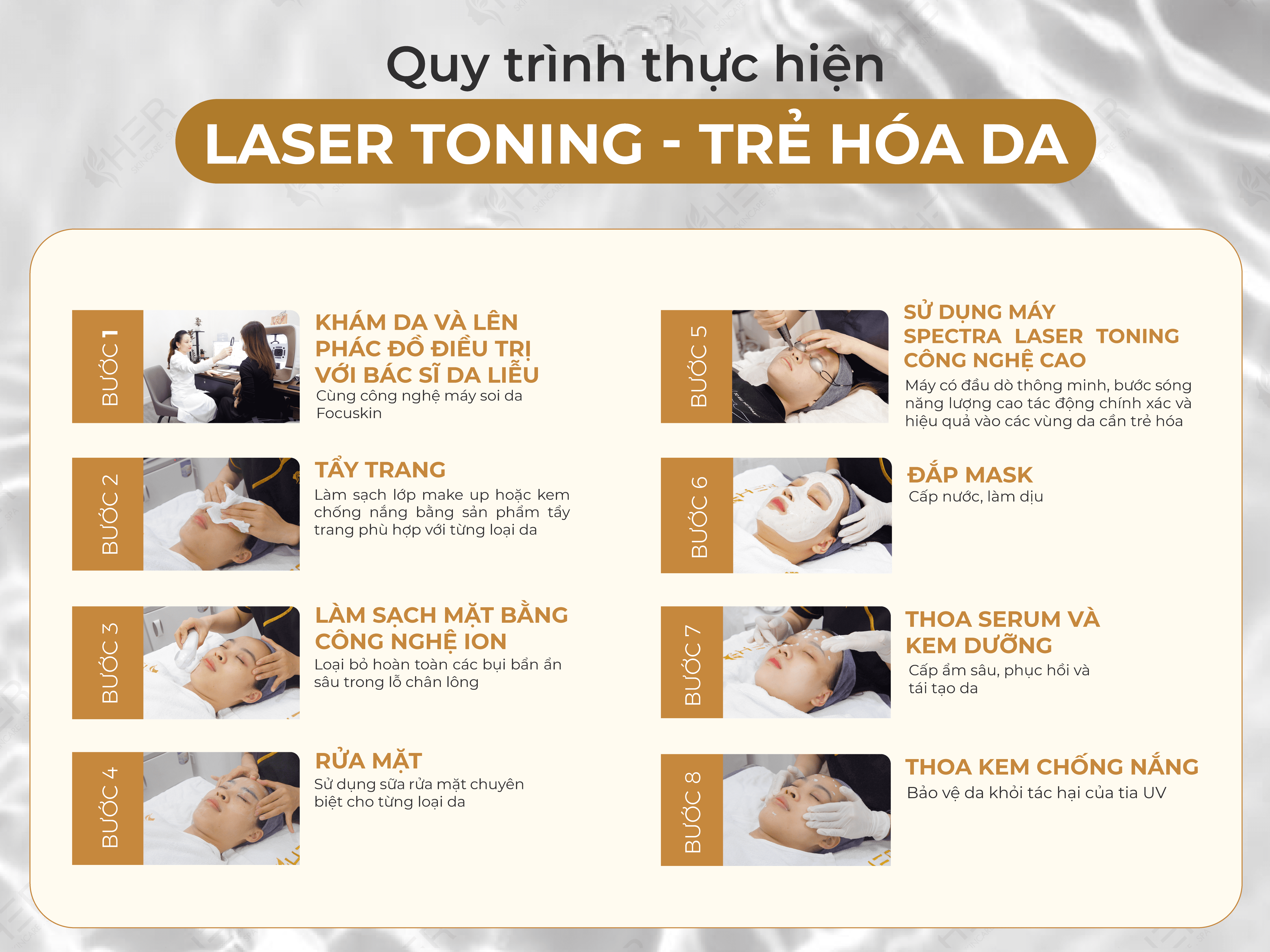 Quy trình thực hiện

LASER TONING - TRẺ HÓA DA

BƯỚC 1

KHÁM DA VÀ LÊN PHÁC ĐỒ ĐIỀU TRỊ VỚI BÁC SĨ DA LIỄU

Cùng công nghệ máy soi da Focuskin

BƯỚC 2

TẨY TRANG

Làm sạch lớp make up hoặc kem chống nắng bằng sản phẩm tẩy trang phù hợp với từng loại da

BƯỚC 3

LÀM SẠCH MẶT BẰNG CÔNG NGHỆ ION

Loại bỏ hoàn toàn các bụi bẩn ẩn sâu trong lỗ chân lông

BƯỚC 4

RỬA MẶT

Sử dụng sữa rửa mặt chuyên biệt cho từng loại da

BƯỚC 5

SỬ DỤNG MÁY SPECTRA LASER TONING CÔNG NGHỆ CAO

Máy có đầu dò thông minh, bước sóng năng lượng cao tác động chính xác và hiệu quả vào các vùng da cần trẻ hóa

BƯỚC 6

ĐẮP MASK

Cấp nước, làm dịu

BƯỚC 7

THOA SERUM VÀ KEM DƯỠNG

Cấp ẩm sâu, phục hồi và tái tạo da

BƯỚC 8

THOA KEM CHỐNG NẮNG

Bảo vệ da khỏi tác hại của tia UV