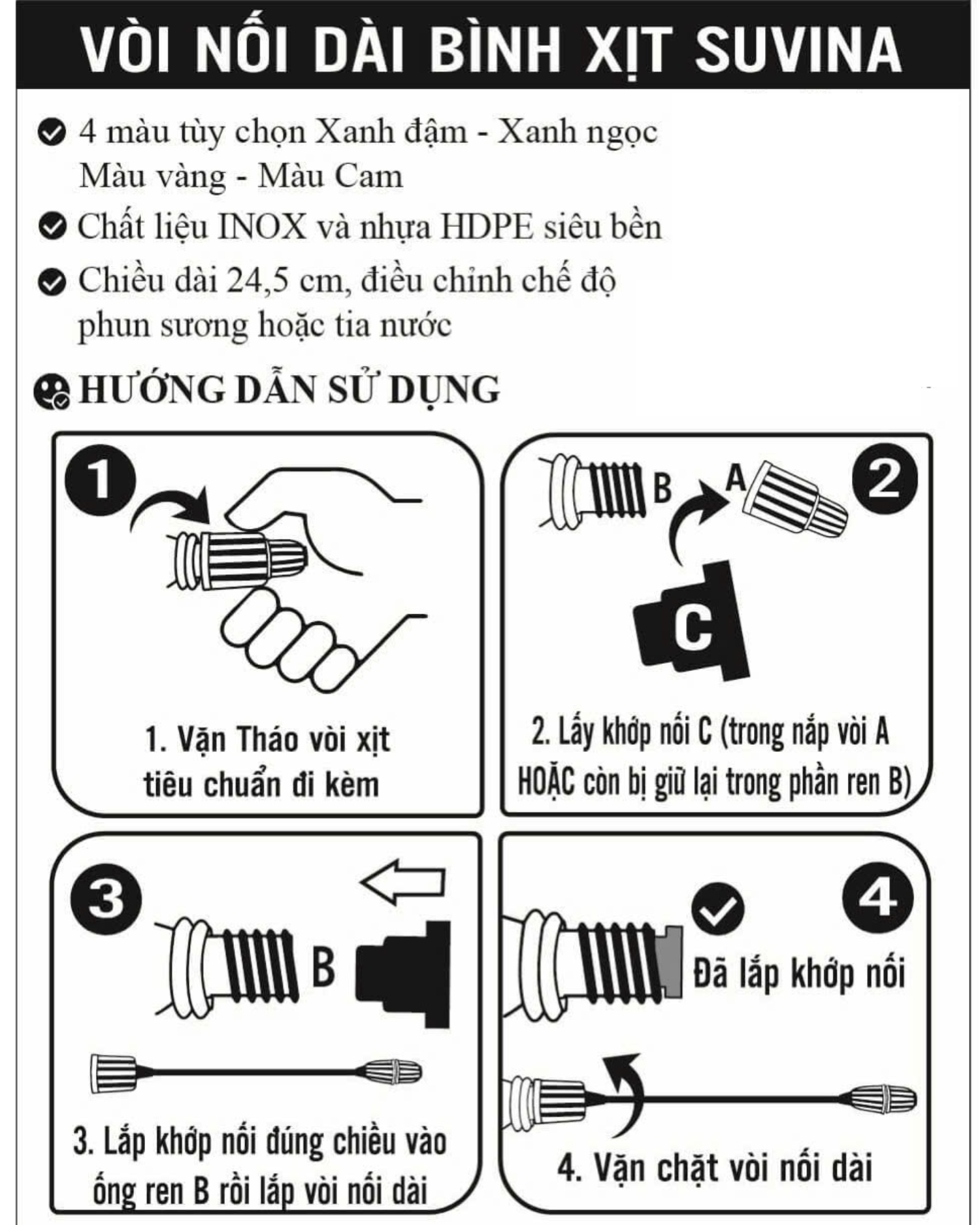 VÒI NỐI DÀI BÌNH XỊT SUVINA

4 màu tùy chọn Xanh đậm - Xanh ngọc Màu vàng - Màu Cam

Chất liệu INOX và nhựa HDPE siêu bền

Chiều dài 24,5 cm, điều chỉnh chế độ phun sương hoặc tia nước

HƯỚNG DẪN SỬ DỤNG

1

1. Vặn Tháo vòi xịt tiêu chuẩn đi kèm

B A 2

C

2. Lấy khớp nối C (trong nắp vòi A HOẶC còn bị giữ lại trong phần ren B)

3

B

3. Lắp khớp nối đúng chiều vào ống ren B rồi lắp vòi nối dài

4

Đã lắp khớp nối

4. Vặn chặt vòi nối dài