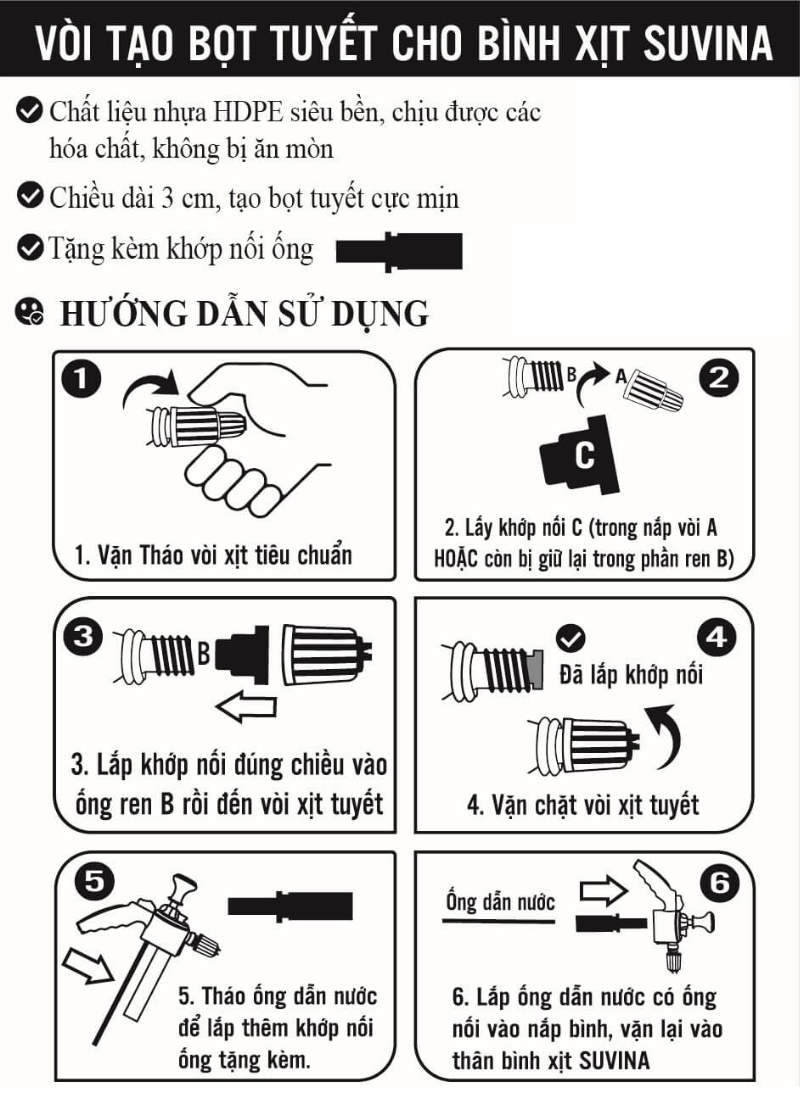 VÒI TẠO BỌT TUYẾT CHO BÌNH XỊT SUVINA

Chất liệu nhựa HDPE siêu bền, chịu được các hóa chất, không bị ăn mòn

Chiều dài 3 cm, tạo bọt tuyết cực mịn

Tặng kèm khớp nối ống

HƯỚNG DẪN SỬ DỤNG

1
1. Vặn Tháo vòi xịt tiêu chuẩn

2
B A
C
2. Lấy khớp nối C (trong nắp vòi A HOẶC còn bị giữ lại trong phần ren B)

3
B
3. Lắp khớp nối đúng chiều vào ống ren B rồi đến vòi xịt tuyết

4
Đã lắp khớp nối
4. Vặn chặt vòi xịt tuyết

5
5. Tháo ống dẫn nước để lắp thêm khớp nối ống tặng kèm.

6
Ống dẫn nước
6. Lắp ống dẫn nước có ống nối vào nắp bình, vặn lại vào thân bình xịt SUVINA