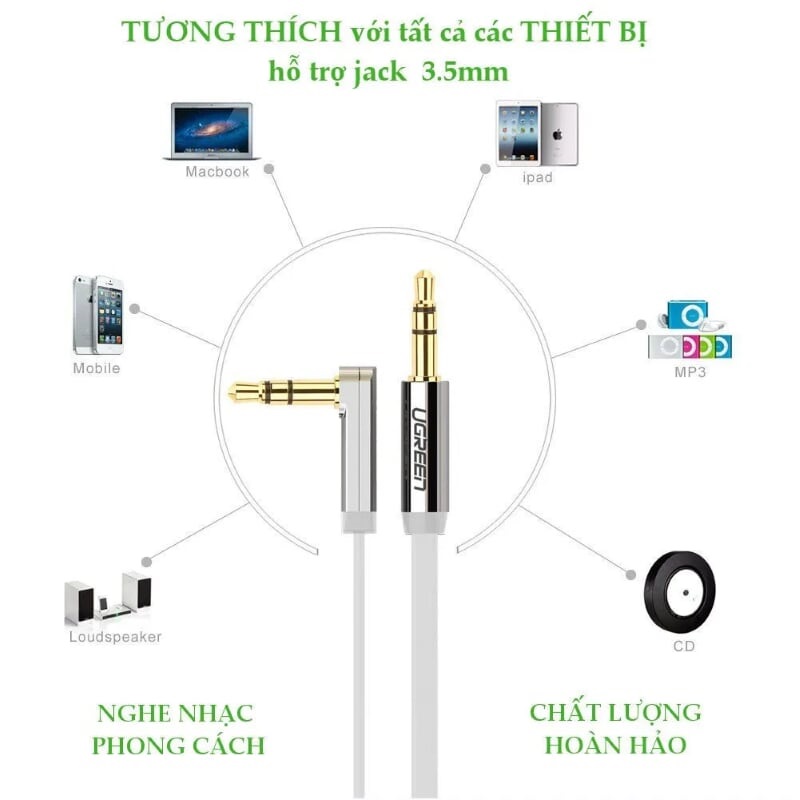 TƯƠNG THÍCH với tất cả các THIẾT BỊ hỗ trợ jack 3.5mm

Macbook

ipad

Mobile

MP3

UGREEN

Loudspeaker

CD

NGHE NHẠC PHONG CÁCH

CHẤT LƯỢNG HOÀN HẢO