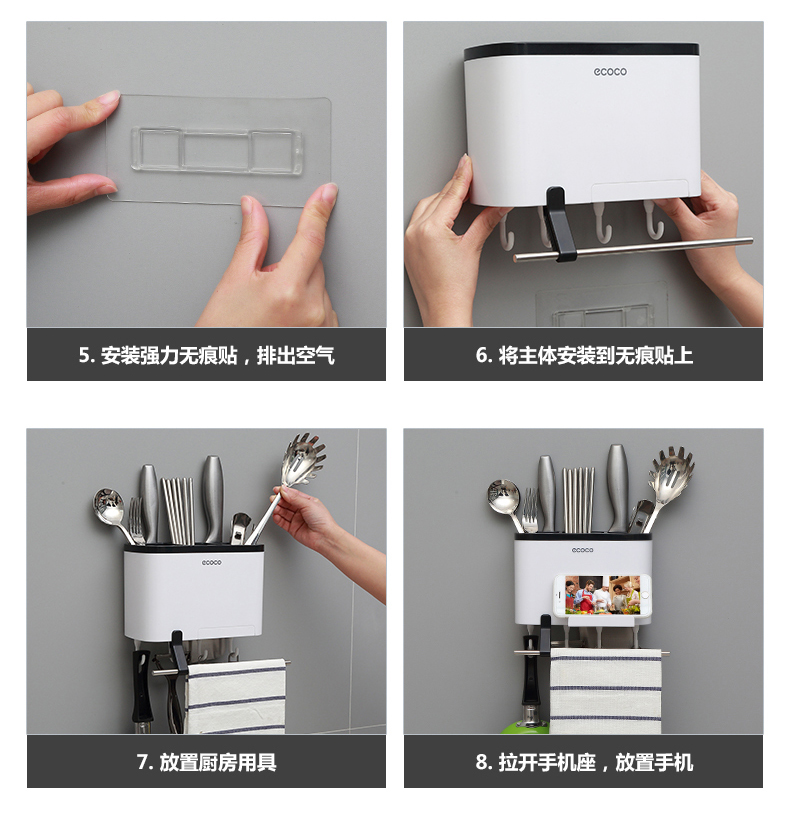 5. 安装强力无痕贴，排出空气

ecoco

6. 将主体安装到无痕贴上

ecoco

7. 放置厨房用具

ecoco

8. 拉开手机座，放置手机