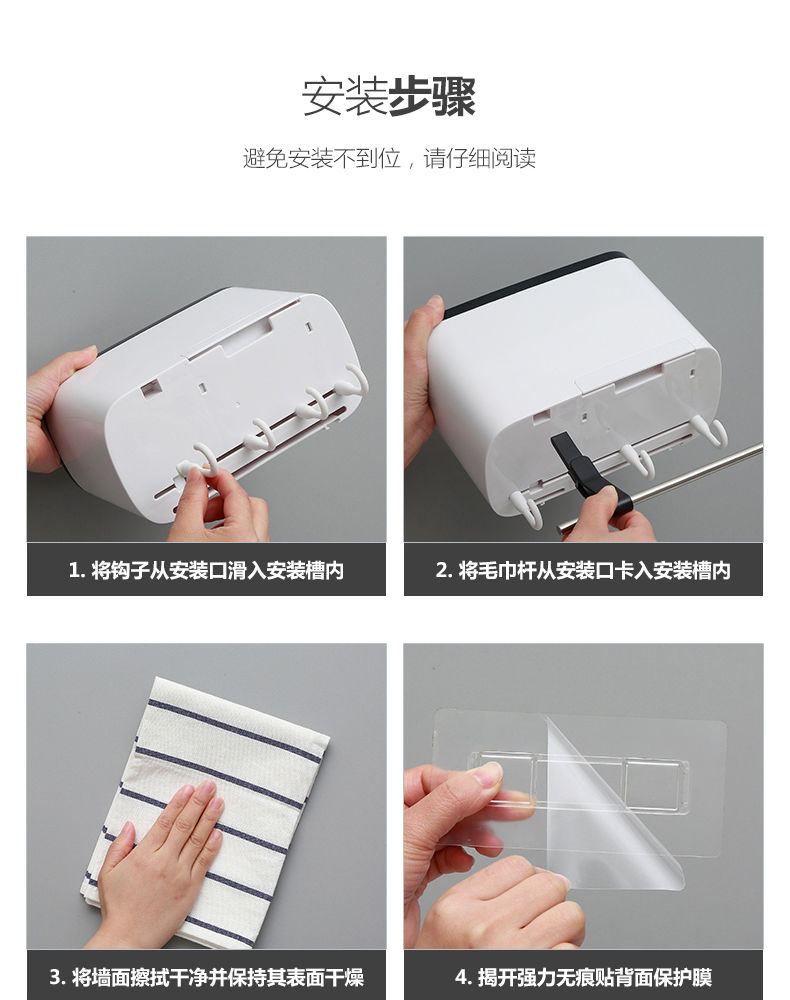 安装步骤

避免安装不到位，请仔细阅读

1. 将钩子从安装口滑入安装槽内

2. 将毛巾杆从安装口卡入安装槽内

3. 将墙面擦拭干净并保持其表面干燥

4. 揭开强力无痕贴背面保护膜