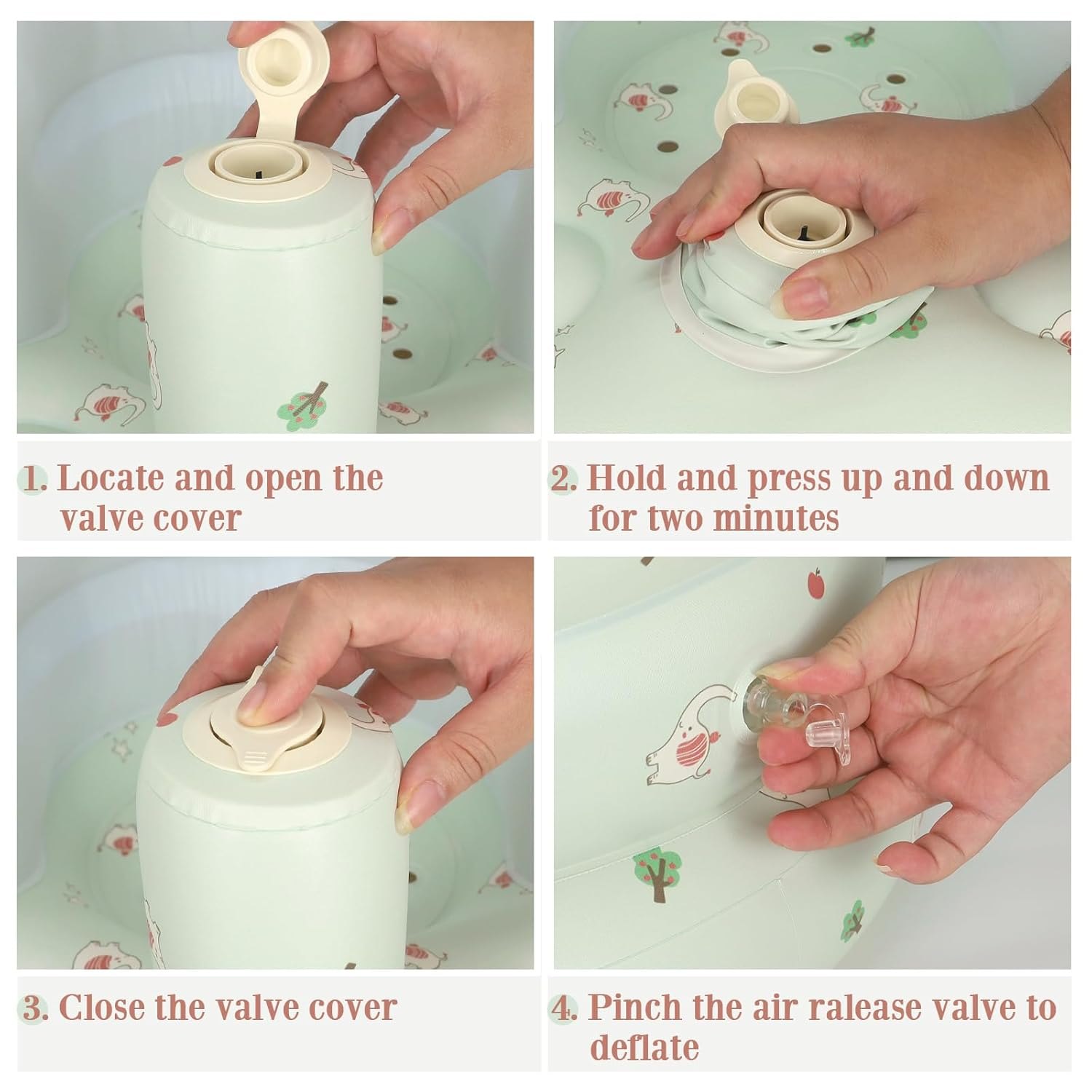 1. Locate and open the valve cover

2. Hold and press up and down for two minutes

3. Close the valve cover

4. Pinch the air ralease valve to deflate